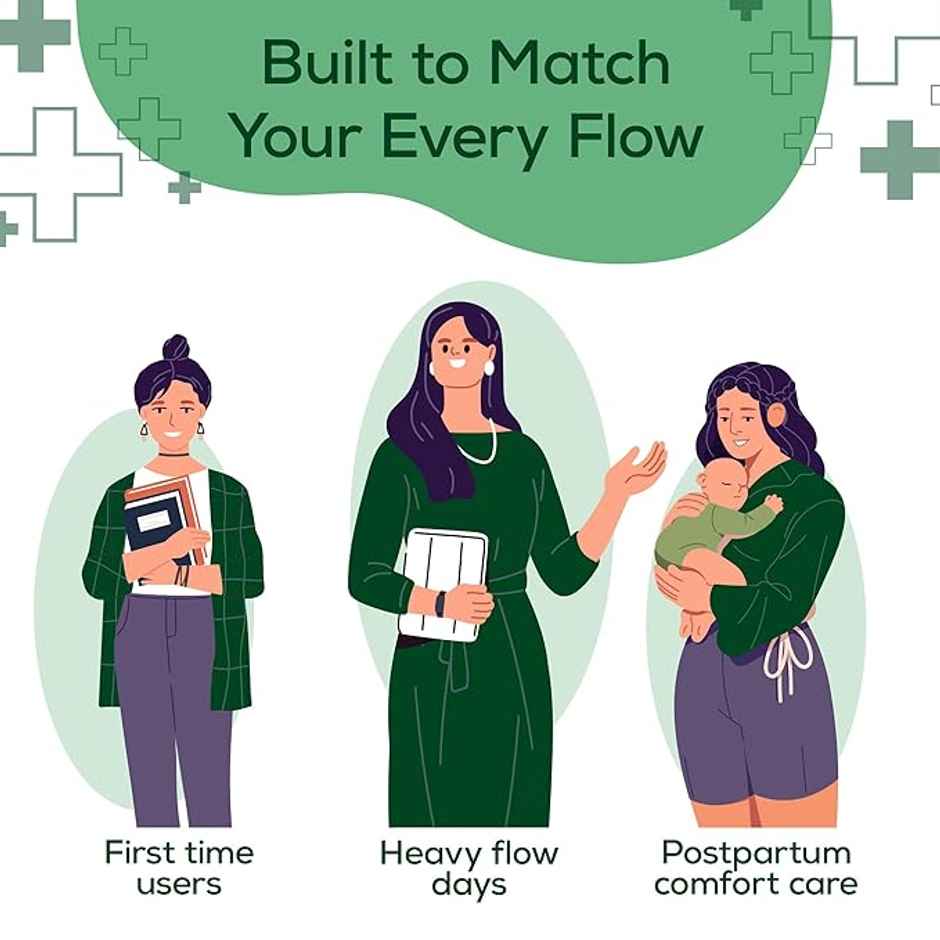 Built to Match Your Every Flow

First time users

Heavy flow days

Postpartum comfort care