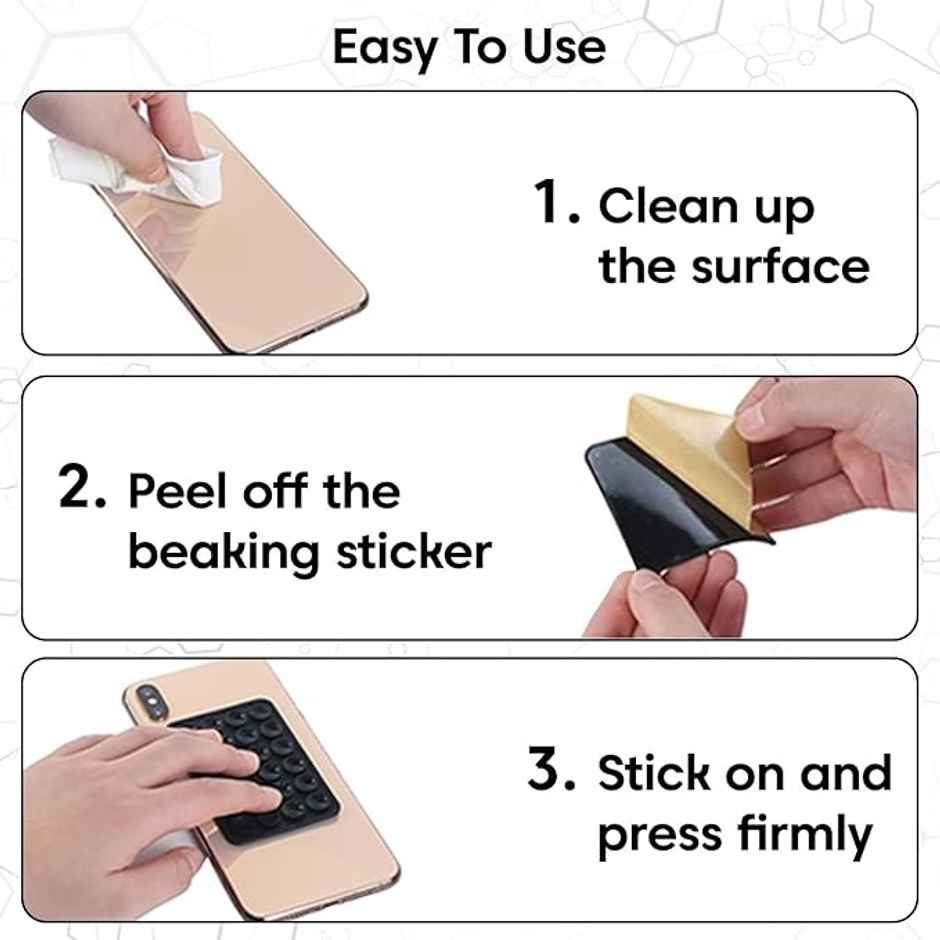 Easy To Use

1. Clean up the surface

2. Peel off the beaking sticker

3. Stick on and press firmly