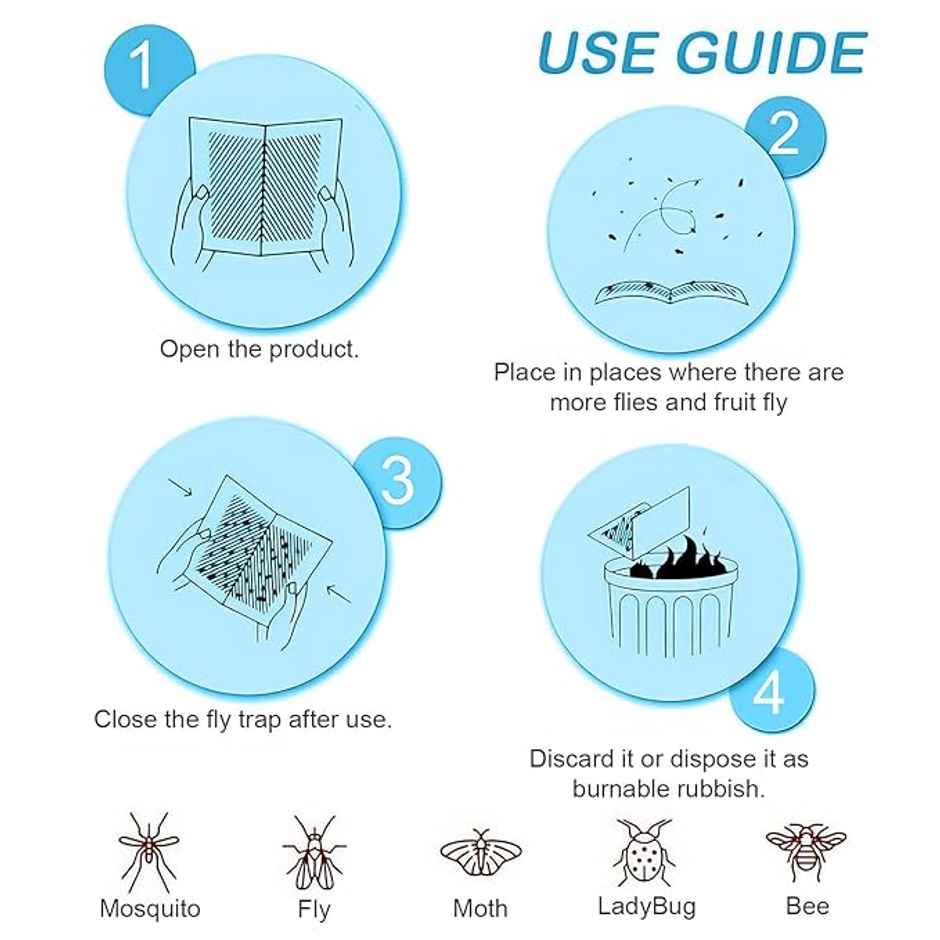 USE GUIDE

1

Open the product.

2

Place in places where there are more flies and fruit fly

3

Close the fly trap after use.

4

Discard it or dispose it as burnable rubbish.

Mosquito

Fly

Moth

LadyBug

Bee