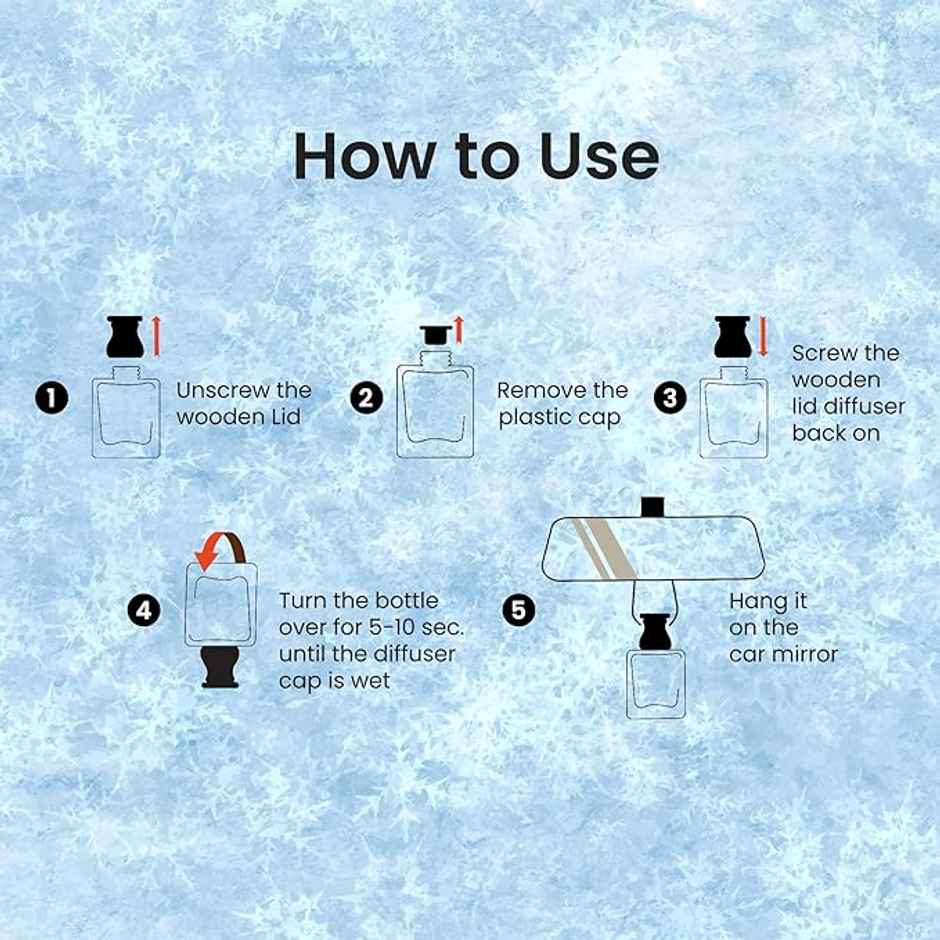 How to Use

1 Unscrew the wooden Lid

2 Remove the plastic cap

3 Screw the wooden lid diffuser back on

4 Turn the bottle over for 5-10 sec. until the diffuser cap is wet

5 Hang it on the car mirror