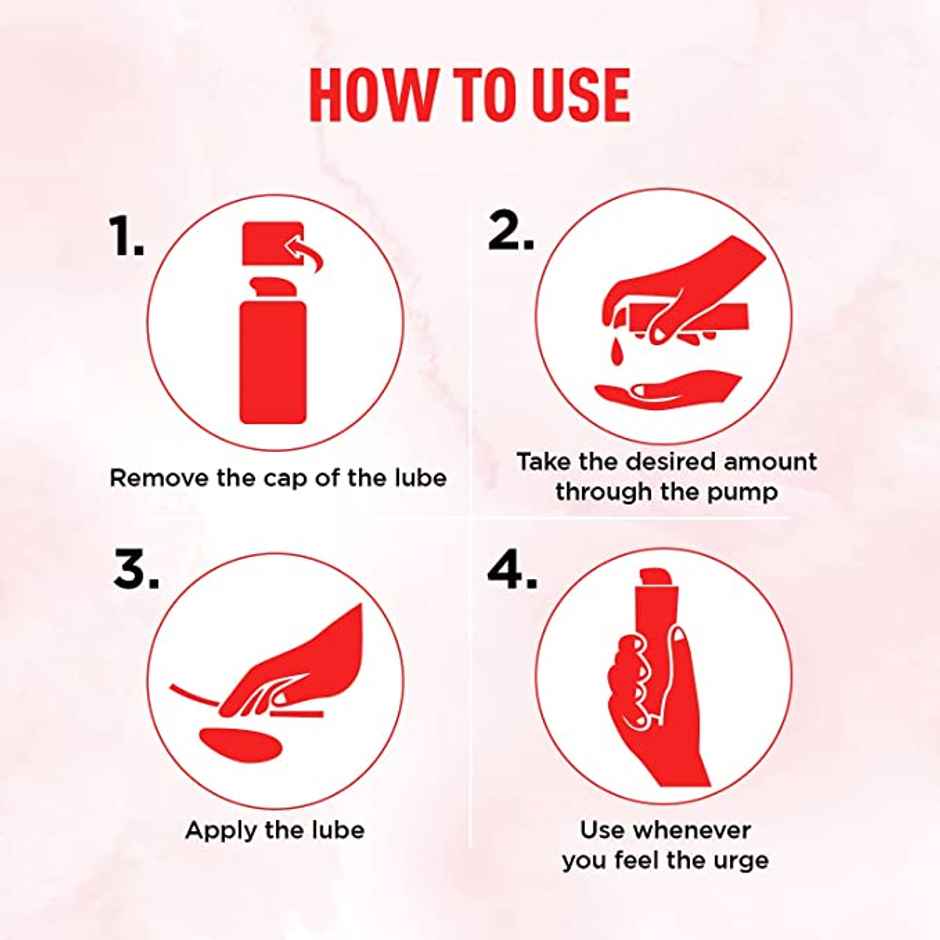 HOW TO USE

1.

Remove the cap of the lube

2.

Take the desired amount through the pump

3.

Apply the lube

4.

Use whenever you feel the urge