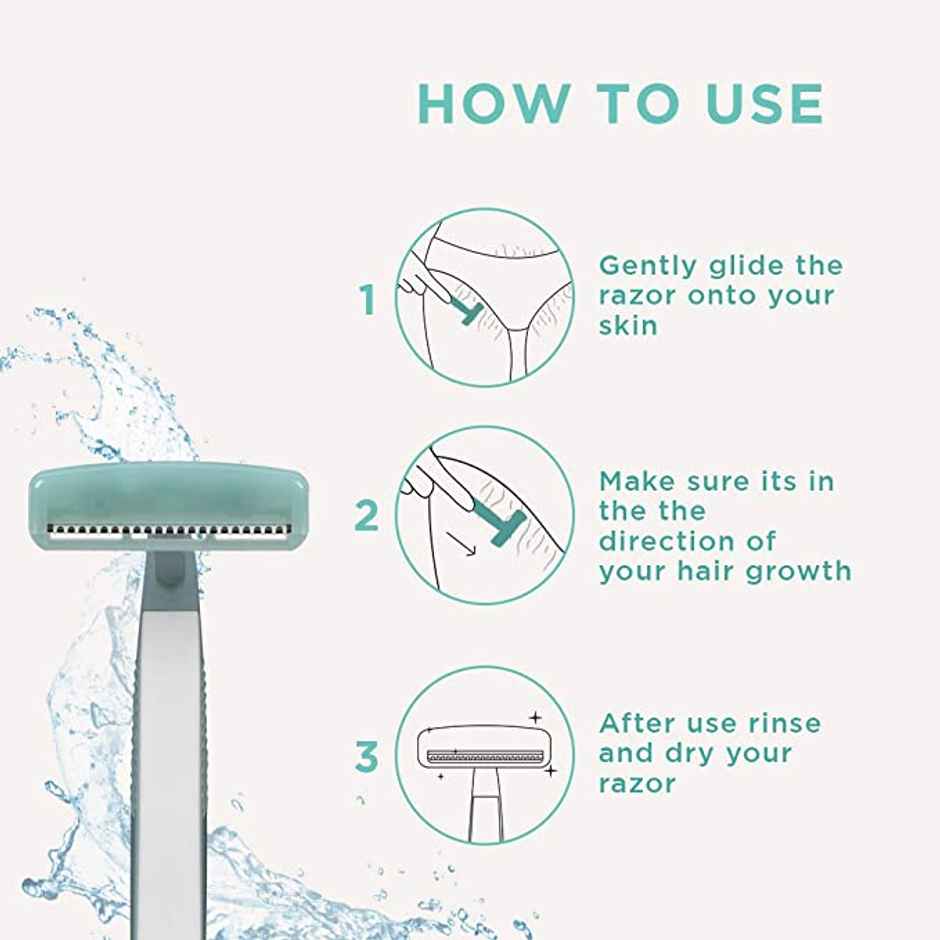 HOW TO USE

1 Gently glide the razor onto your skin

2 Make sure its in the the direction of your hair growth

3 After use rinse and dry your razor