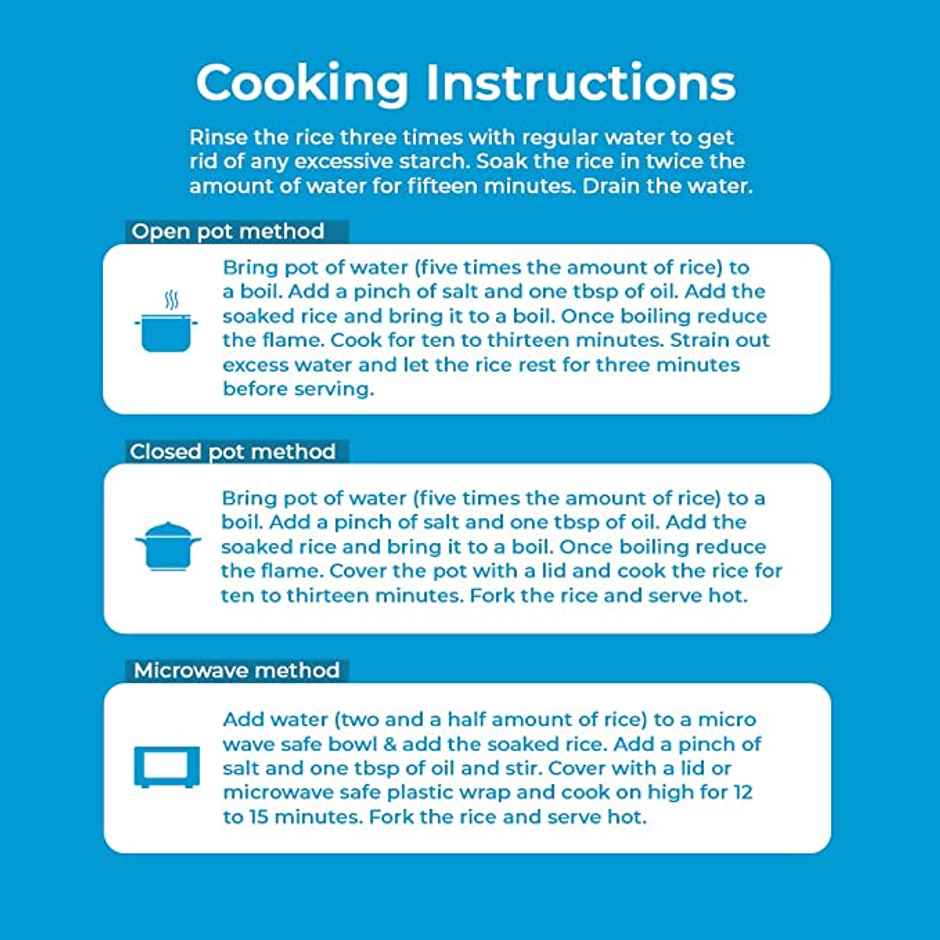 Cooking Instructions

Rinse the rice three times with regular water to get rid of any excessive starch. Soak the rice in twice the amount of water for fifteen minutes. Drain the water.

Open pot method

Bring pot of water (five times the amount of rice) to a boil. Add a pinch of salt and one tbsp of oil. Add the soaked rice and bring it to a boil. Once boiling reduce the flame. Cook for ten to thirteen minutes. Strain out excess water and let the rice rest for three minutes before serving.

Closed pot method

Bring pot of water (five times the amount of rice) to a boil. Add a pinch of salt and one tbsp of oil. Add the soaked rice and bring it to a boil. Once boiling reduce the flame. Cover the pot with a lid and cook the rice for ten to thirteen minutes. Fork the rice and serve hot.

Microwave method

Add water (two and a half amount of rice) to a micro wave safe bowl & add the soaked rice. Add a pinch of salt and one tbsp of oil and stir. Cover with a lid or microwave safe plastic wrap and cook on high for 12 to 15 minutes. Fork the rice and serve hot.