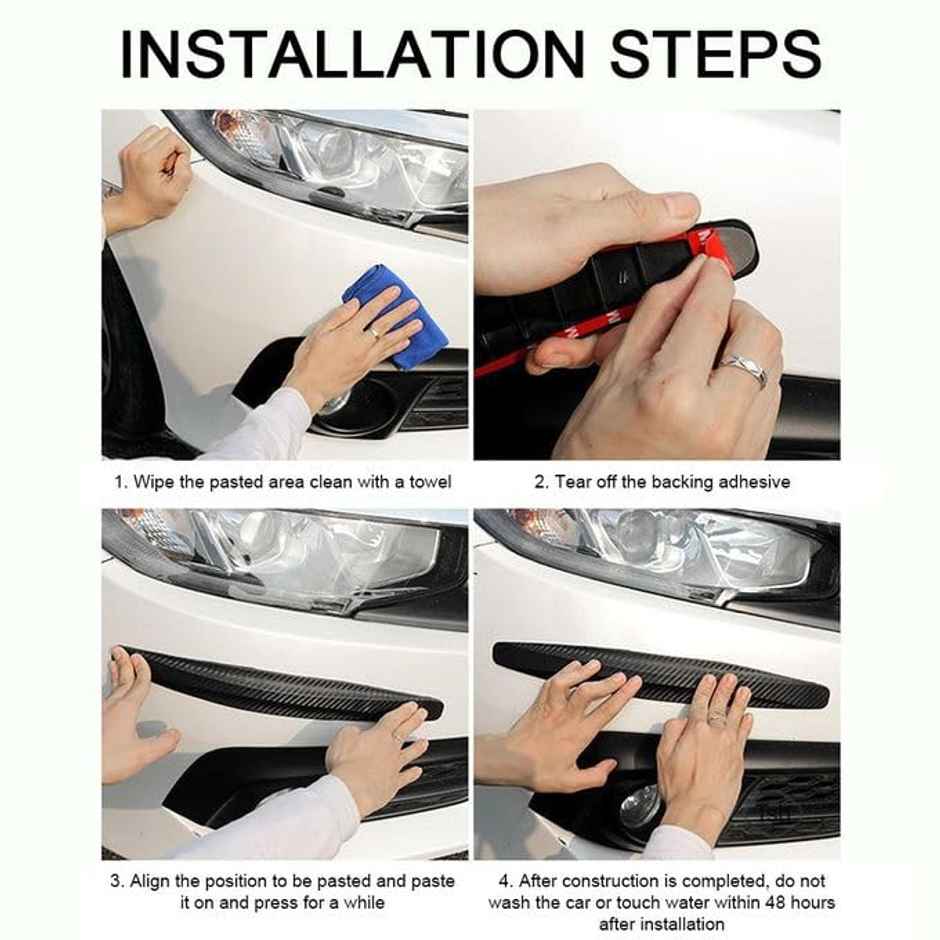 INSTALLATION STEPS

1. Wipe the pasted area clean with a towel

2. Tear off the backing adhesive

3. Align the position to be pasted and paste it on and press for a while

4. After construction is completed, do not wash the car or touch water within 48 hours after installation