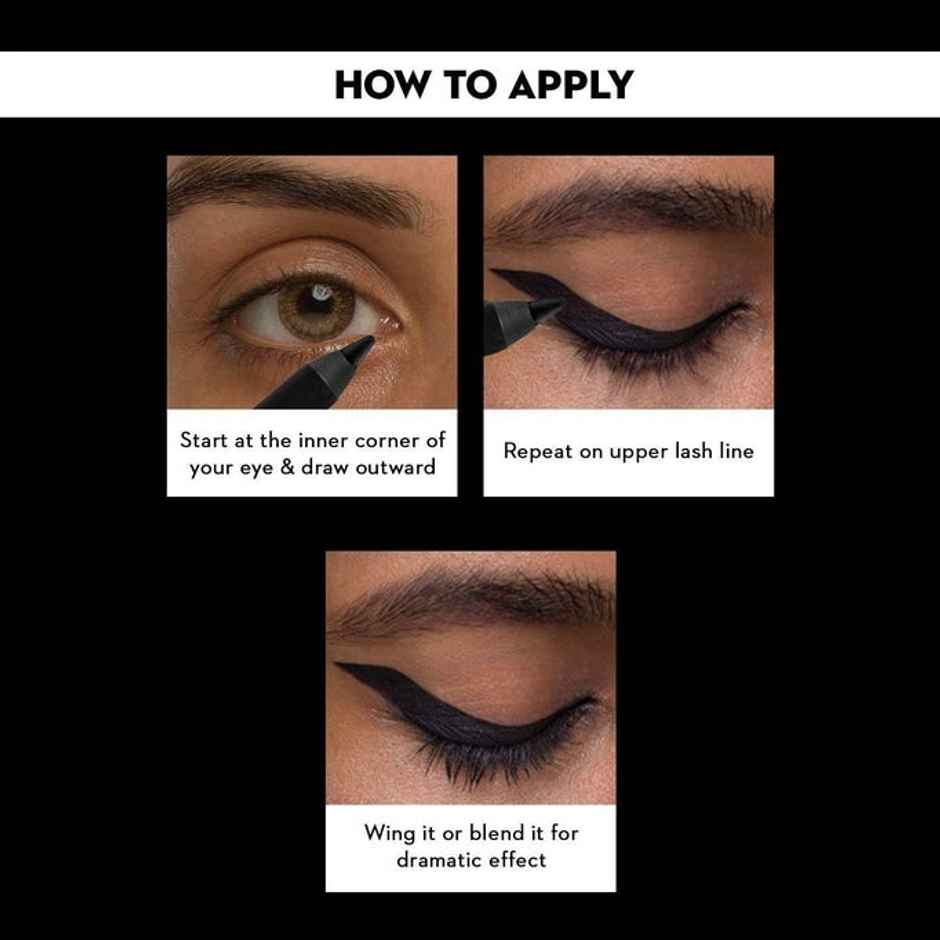 HOW TO APPLY

Start at the inner corner of your eye & draw outward

Repeat on upper lash line

Wing it or blend it for dramatic effect