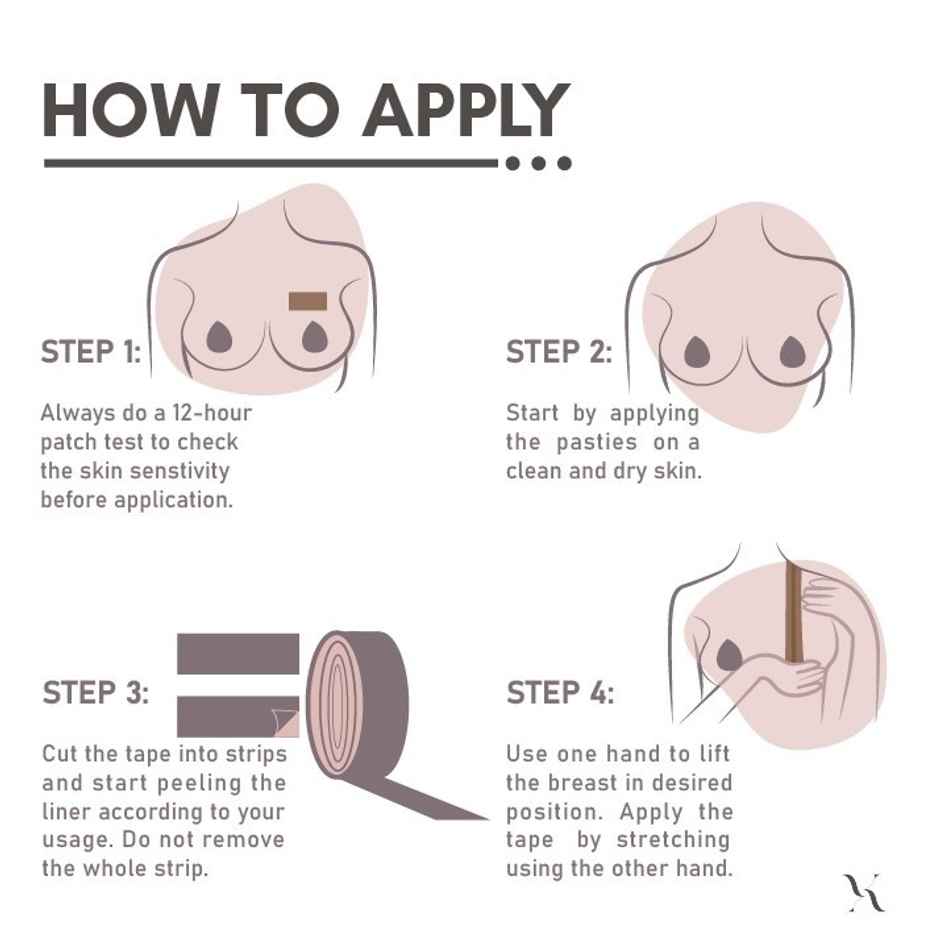 HOW TO APPLY

STEP 1:

Always do a 12-hour patch test to check the skin senstivity before application.

STEP 2:

Start by applying the pasties on a clean and dry skin.

STEP 3:

Cut the tape into strips and start peeling the liner according to your usage. Do not remove the whole strip.

STEP 4:

Use one hand to lift the breast in desired position. Apply the tape by stretching using the other hand.