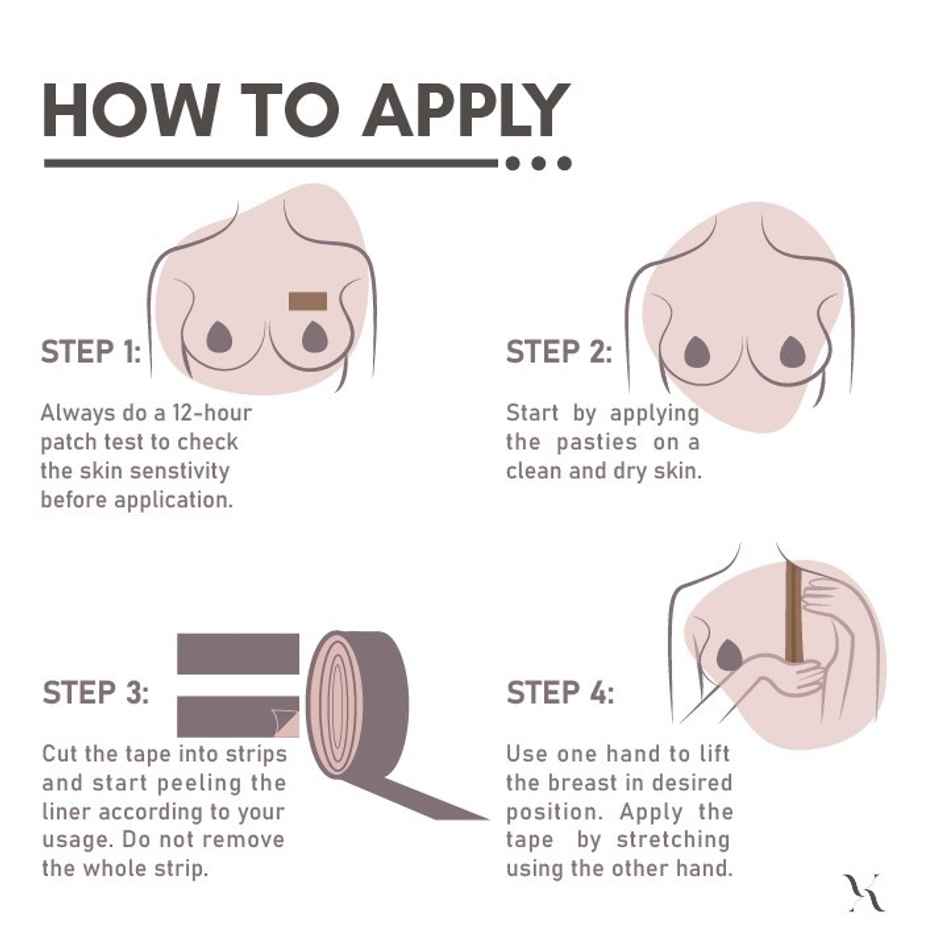 HOW TO APPLY

STEP 1:

Always do a 12-hour patch test to check the skin senstivity before application.

STEP 2:

Start by applying the pasties on a clean and dry skin.

STEP 3:

Cut the tape into strips and start peeling the liner according to your usage. Do not remove the whole strip.

STEP 4:

Use one hand to lift the breast in desired position. Apply the tape by stretching using the other hand.