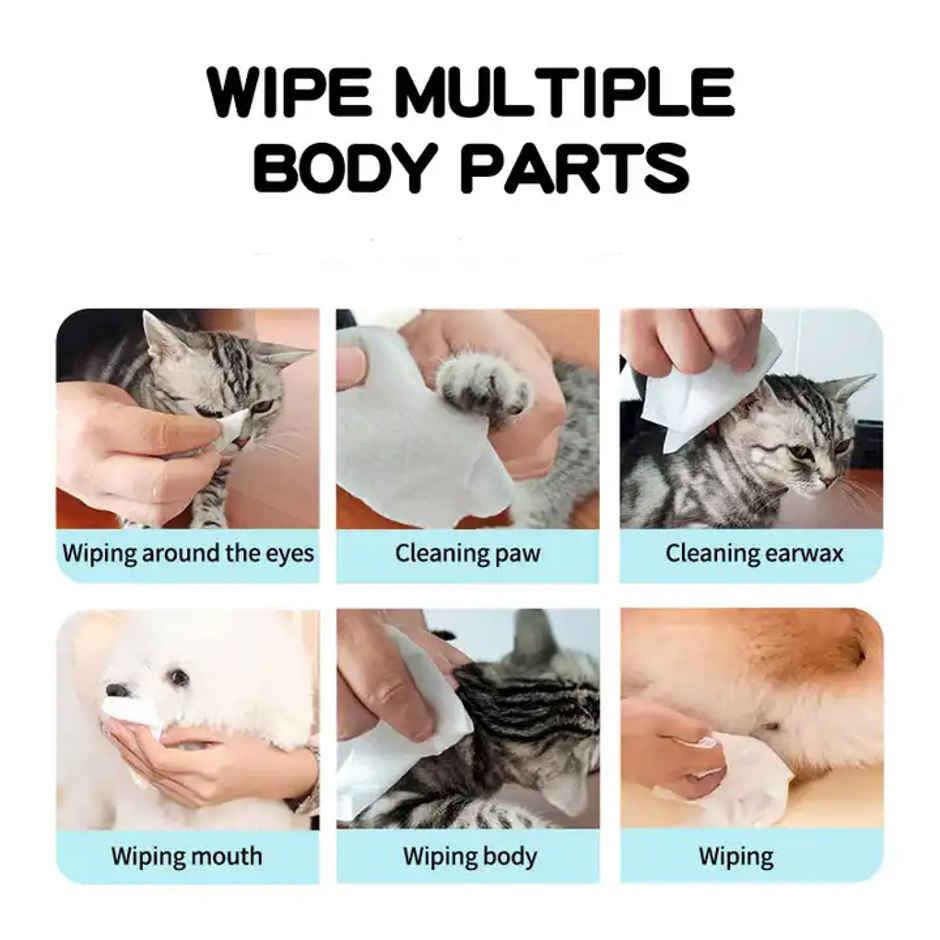 WIPE MULTIPLE BODY PARTS

Wiping around the eyes

Cleaning paw

Cleaning earwax

Wiping mouth

Wiping body

Wiping