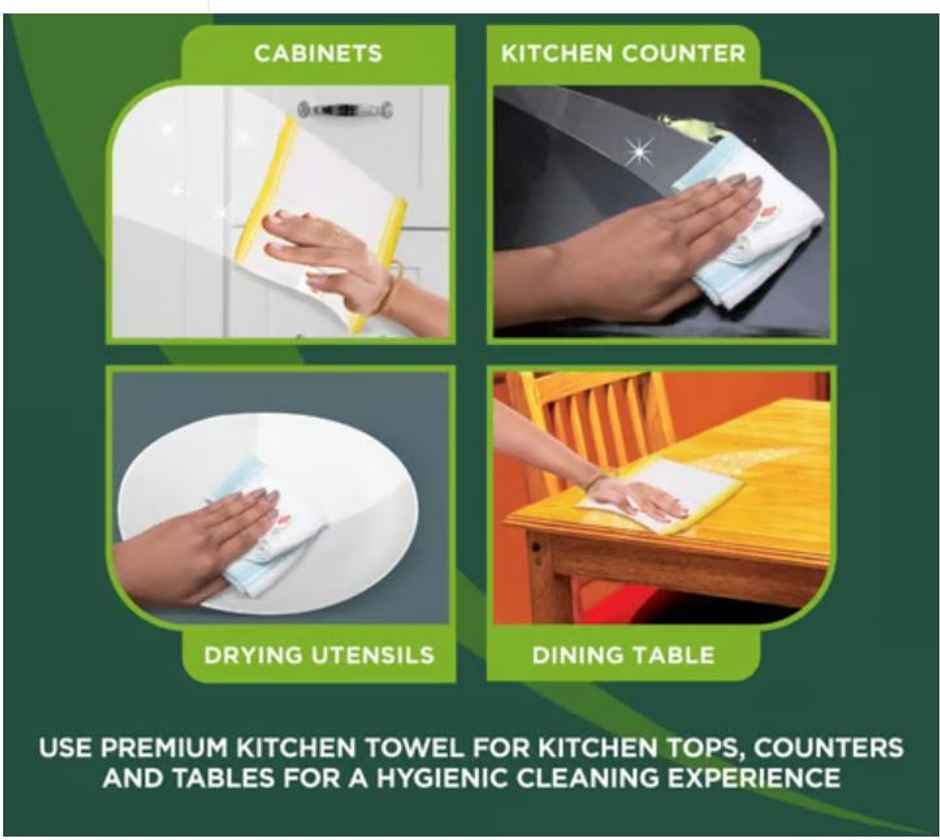 CABINETS

KITCHEN COUNTER

DRYING UTENSILS

DINING TABLE

USE PREMIUM KITCHEN TOWEL FOR KITCHEN TOPS, COUNTERS AND TABLES FOR A HYGIENIC CLEANING EXPERIENCE