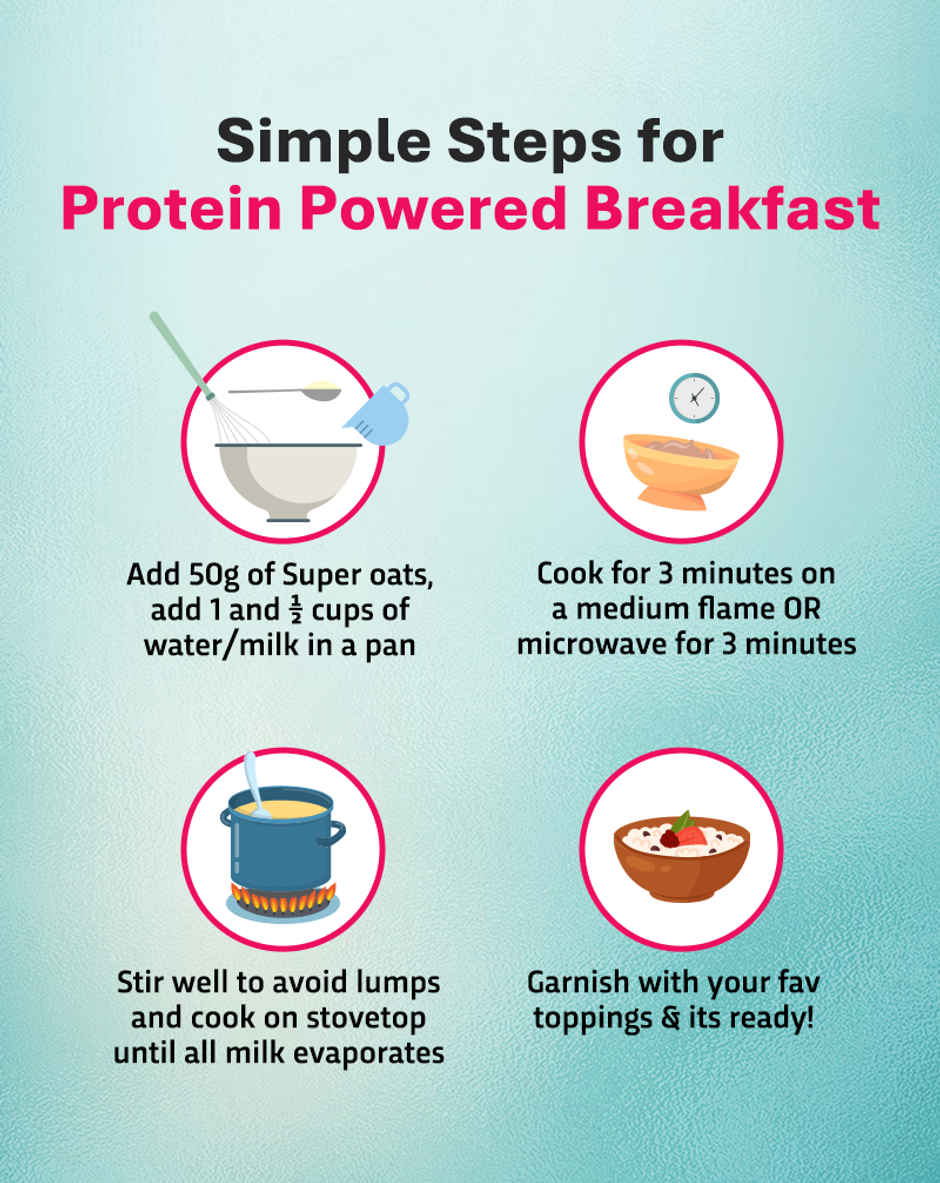 Simple Steps for
Protein Powered Breakfast

Add 50g of Super oats, add 1 and $\frac{1}{2}$ cups of water/milk in a pan

Cook for 3 minutes on a medium flame OR microwave for 3 minutes

Stir well to avoid lumps and cook on stovetop until all milk evaporates

Garnish with your fav toppings & its ready!