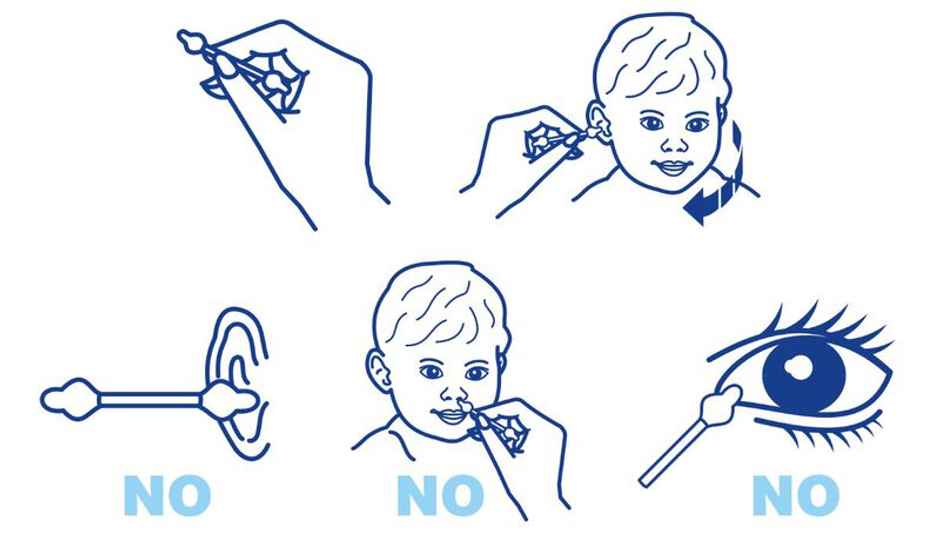 NO

NO

NO