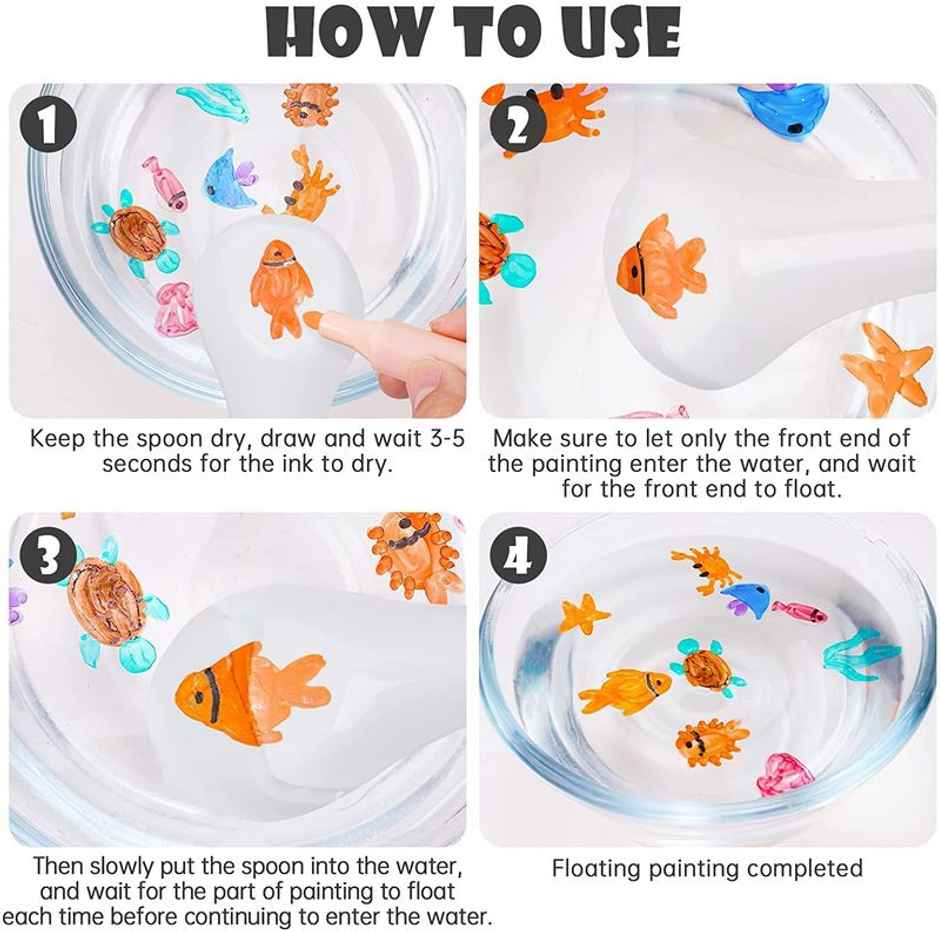 HOW TO USE

1

Keep the spoon dry, draw and wait 3-5 seconds for the ink to dry.

2

Make sure to let only the front end of the painting enter the water, and wait for the front end to float.

3

Then slowly put the spoon into the water, and wait for the part of painting to float each time before continuing to enter the water.

4

Floating painting completed