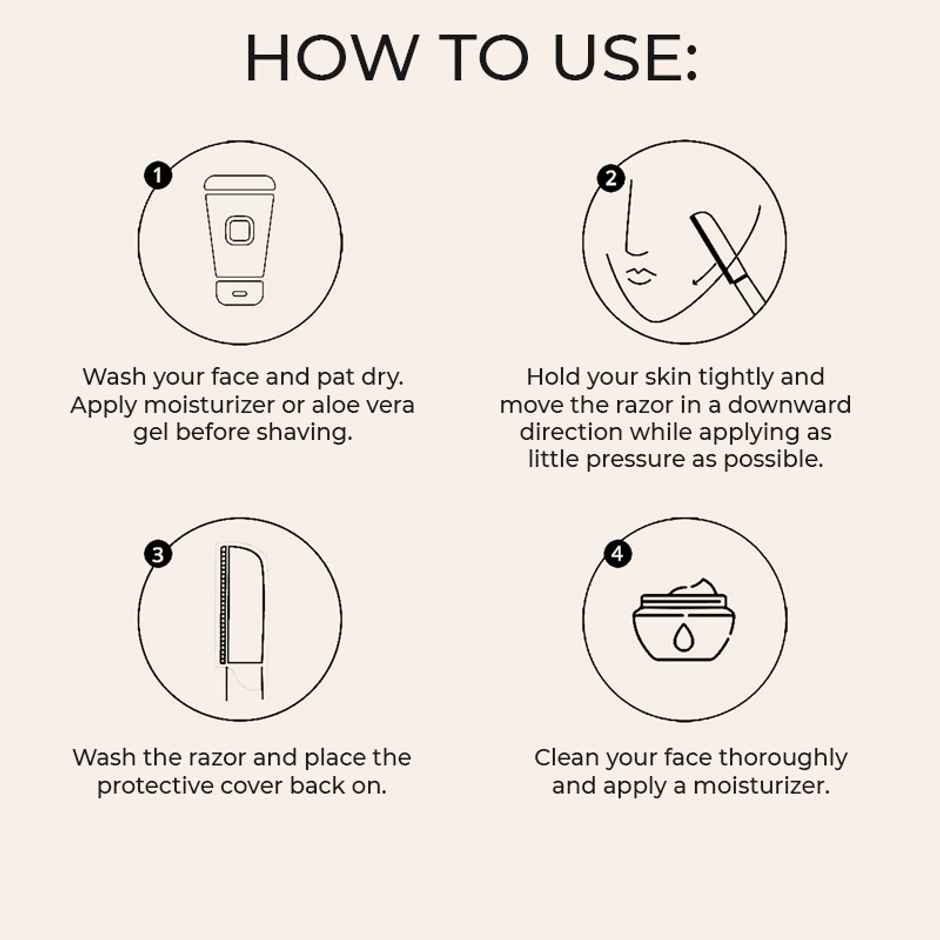 HOW TO USE:

1

Wash your face and pat dry. Apply moisturizer or aloe vera gel before shaving.

2

Hold your skin tightly and move the razor in a downward direction while applying as little pressure as possible.

3

Wash the razor and place the protective cover back on.

4

Clean your face thoroughly and apply a moisturizer.