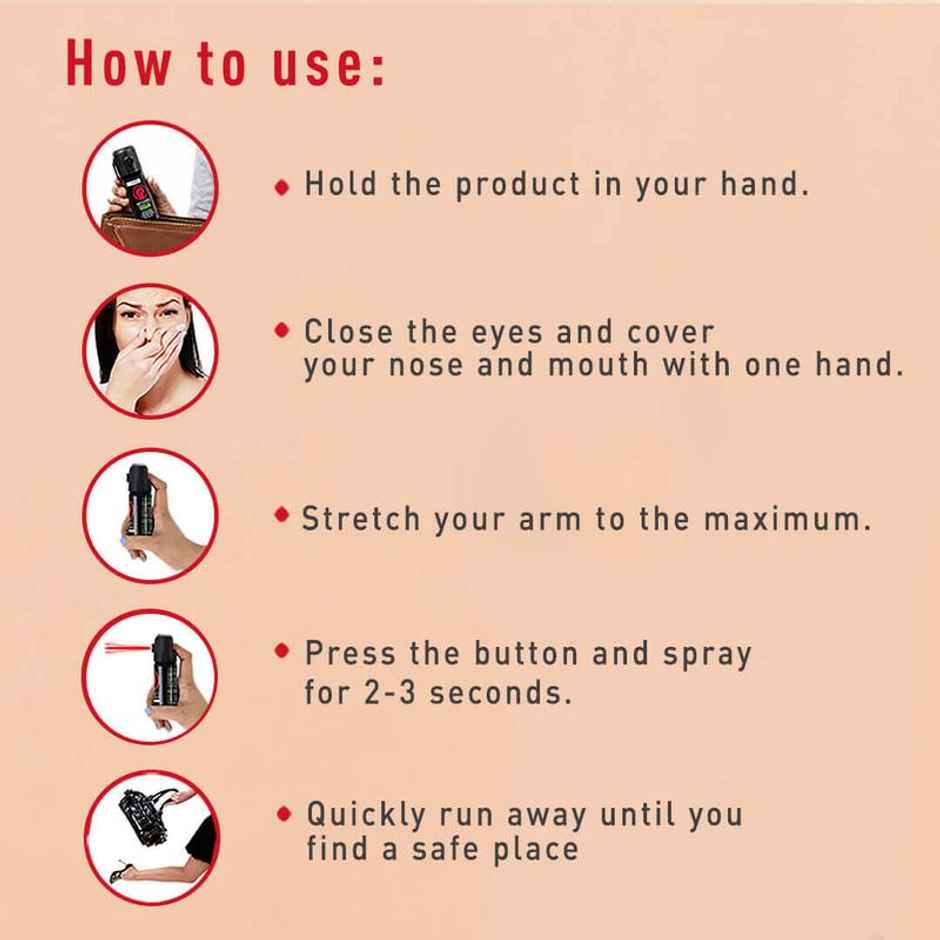 How to use:

• Hold the product in your hand.

• Close the eyes and cover your nose and mouth with one hand.

• Stretch your arm to the maximum.

• Press the button and spray for 2-3 seconds.

• Quickly run away until you find a safe place