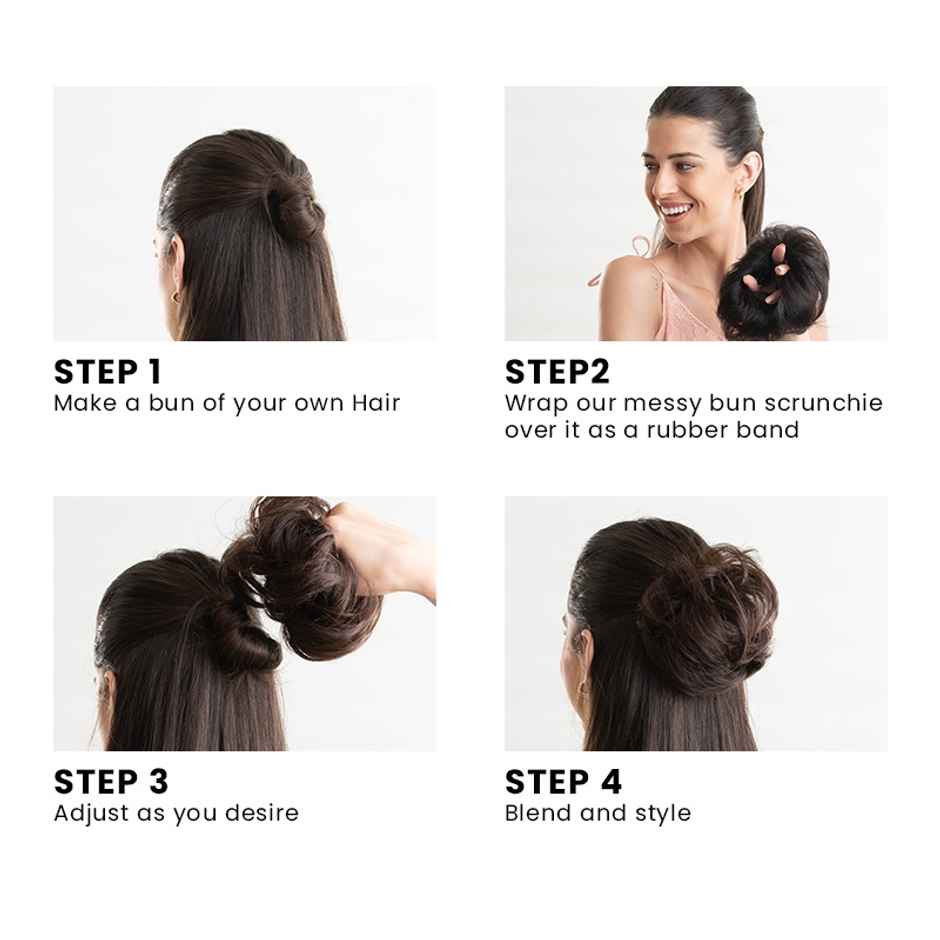 STEP 1
Make a bun of your own Hair

STEP2
Wrap our messy bun scrunchie over it as a rubber band

STEP 3
Adjust as you desire

STEP 4
Blend and style