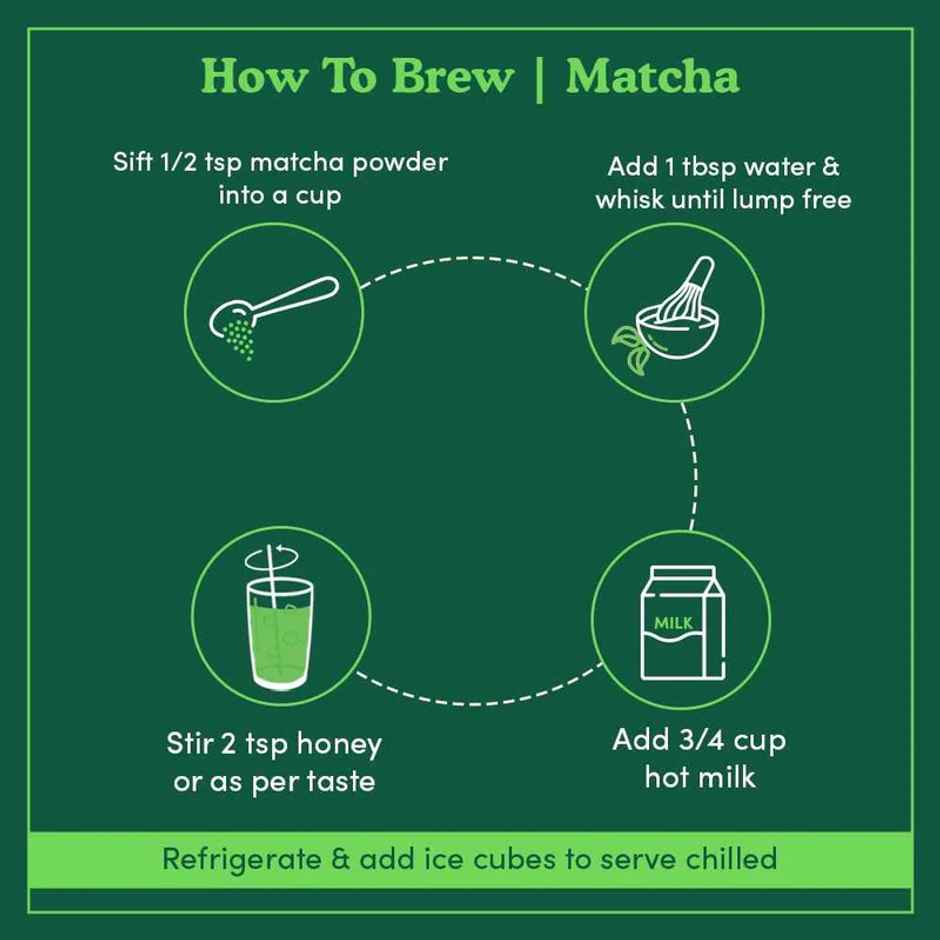 How To Brew | Matcha

Sift 1/2 tsp matcha powder into a cup

Add 1 tbsp water & whisk until lump free

MILK

Add 3/4 cup hot milk

Stir 2 tsp honey or as per taste

Refrigerate & add ice cubes to serve chilled