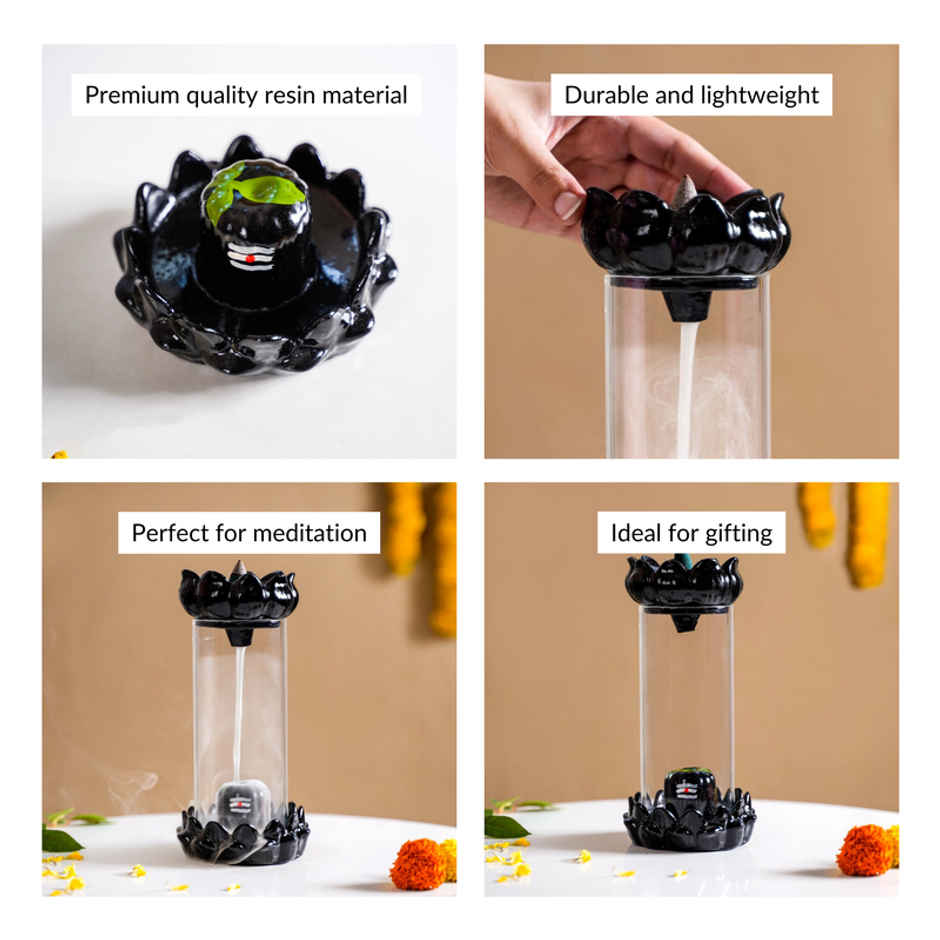 Premium quality resin material

Durable and lightweight

Perfect for meditation

Ideal for gifting