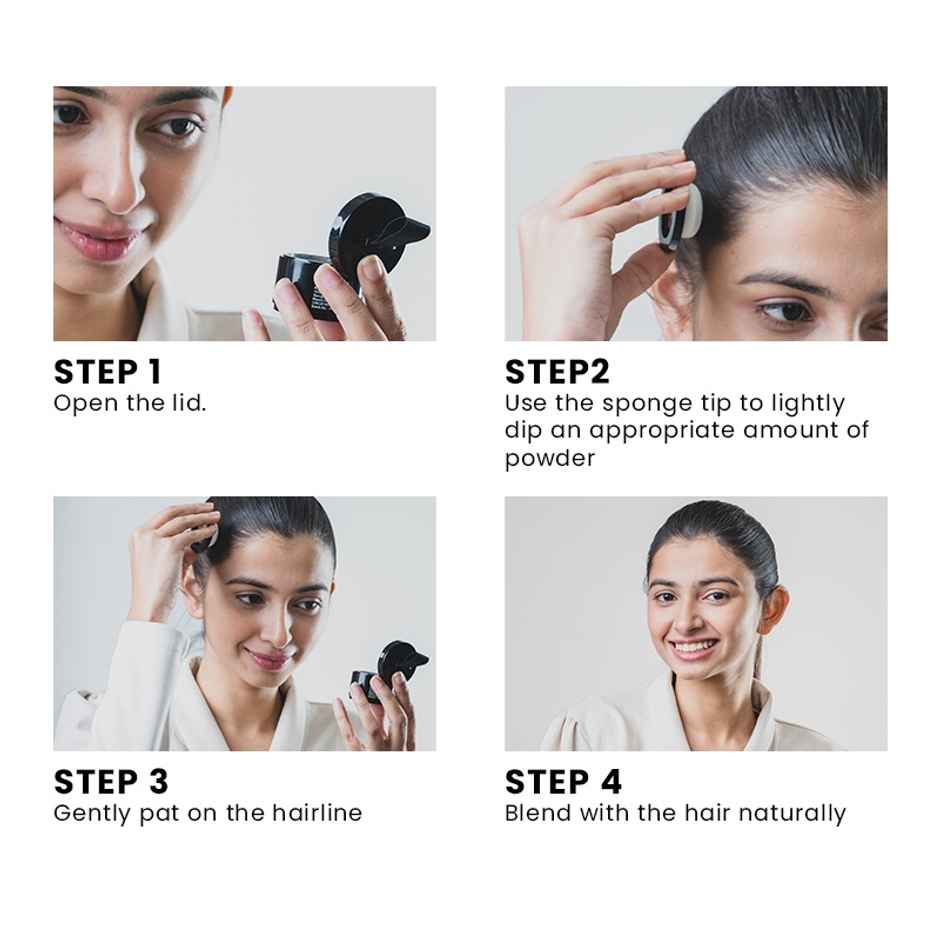 STEP 1
Open the lid.

STEP2
Use the sponge tip to lightly dip an appropriate amount of powder

STEP 3
Gently pat on the hairline

STEP 4
Blend with the hair naturally