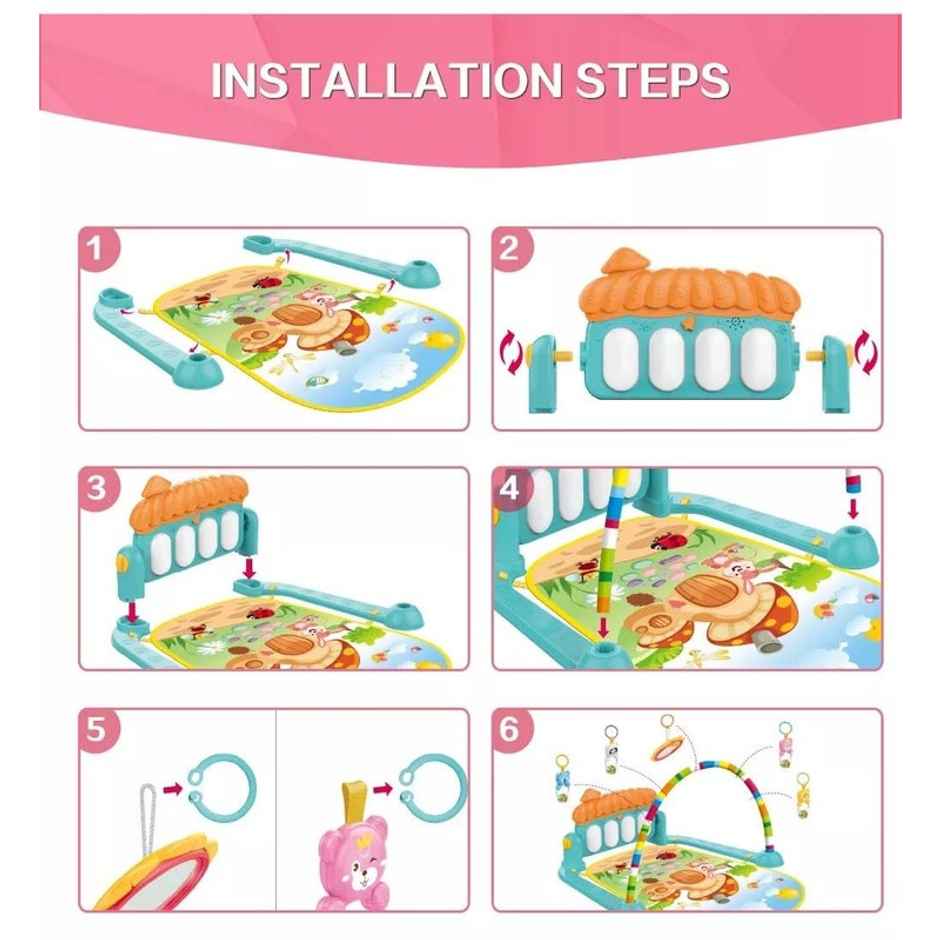 INSTALLATION STEPS

1

2

3

4

5

6