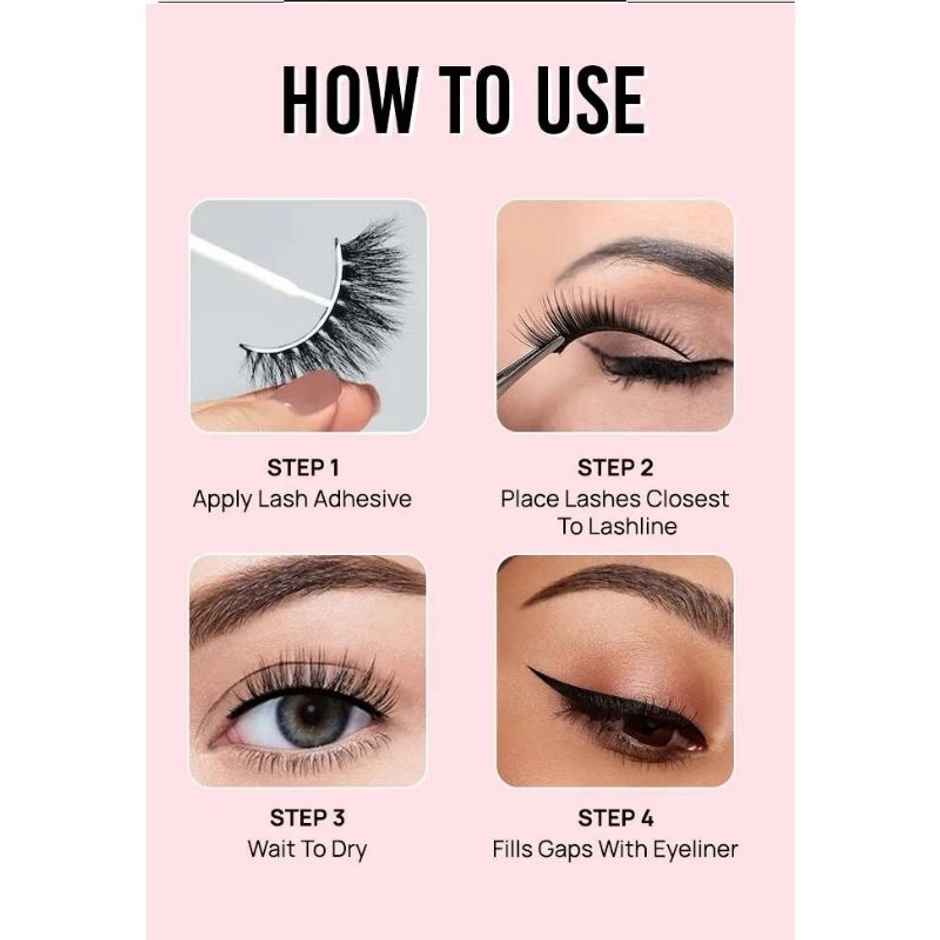 HOW TO USE

STEP 1
Apply Lash Adhesive

STEP 2
Place Lashes Closest To Lashline

STEP 3
Wait To Dry

STEP 4
Fills Gaps With Eyeliner