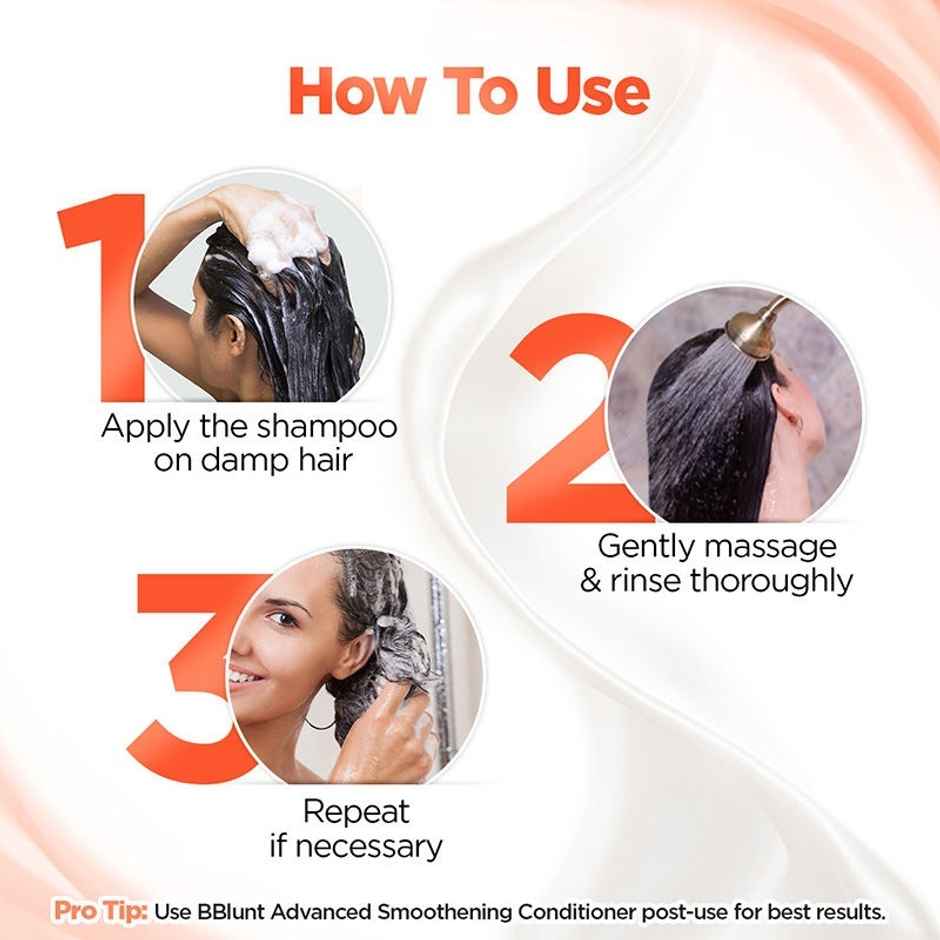 How To Use

1

Apply the shampoo on damp hair

2

Gently massage & rinse thoroughly

3

Repeat if necessary

Pro Tip: Use BBlunt Advanced Smoothening Conditioner post-use for best results.