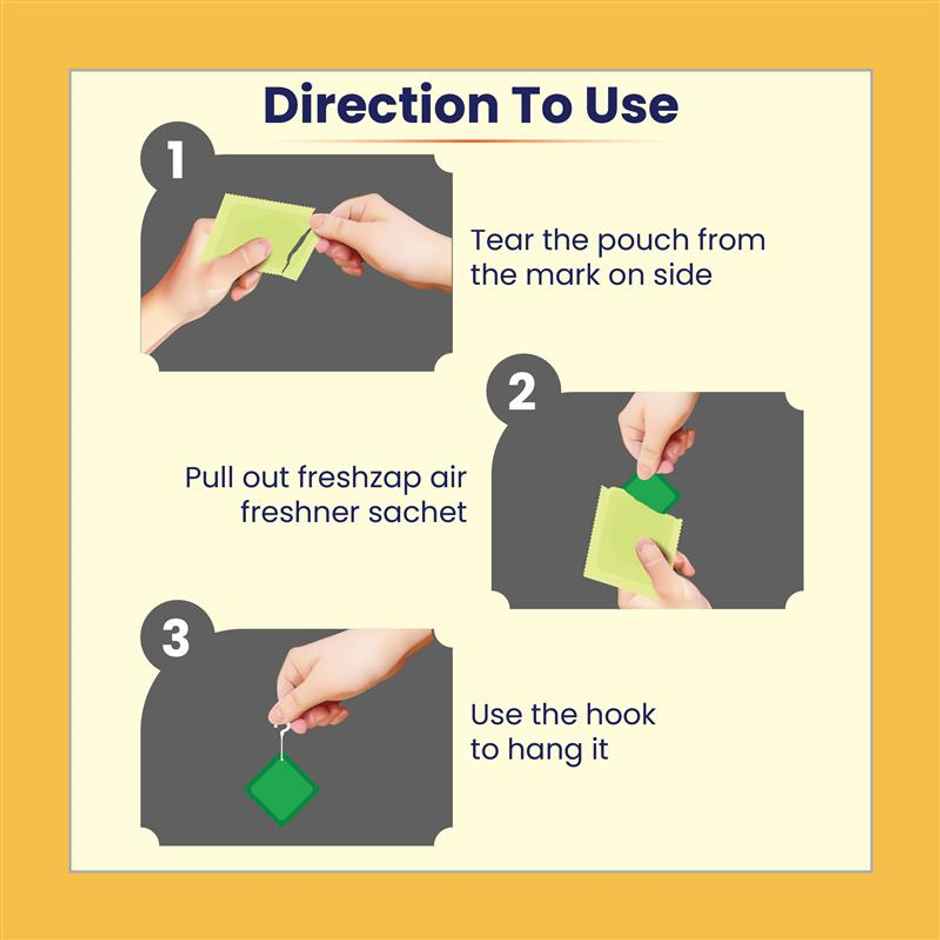 Direction To Use

1

Tear the pouch from the mark on side

2

Pull out freshzap air freshner sachet

3

Use the hook to hang it