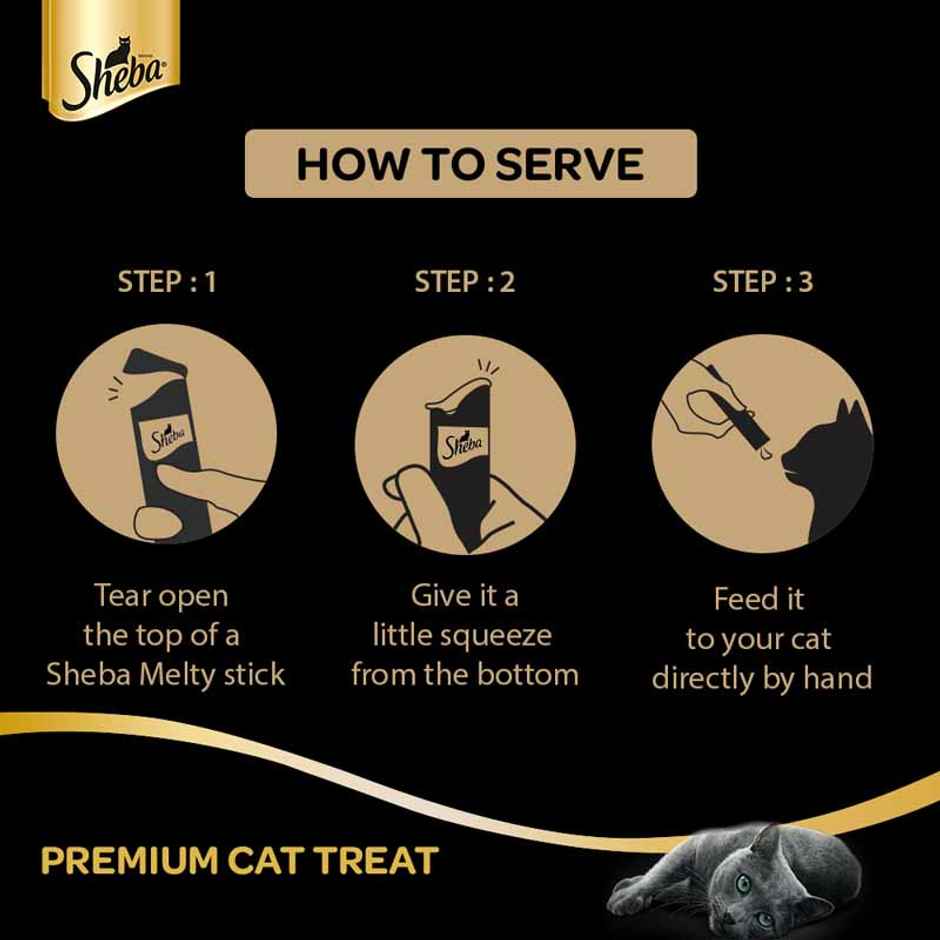 Sheba

HOW TO SERVE

STEP : 1

Sheba

Tear open the top of a Sheba Melty stick

STEP : 2

Sheba

Give it a little squeeze from the bottom

STEP : 3

Feed it to your cat directly by hand

PREMIUM CAT TREAT