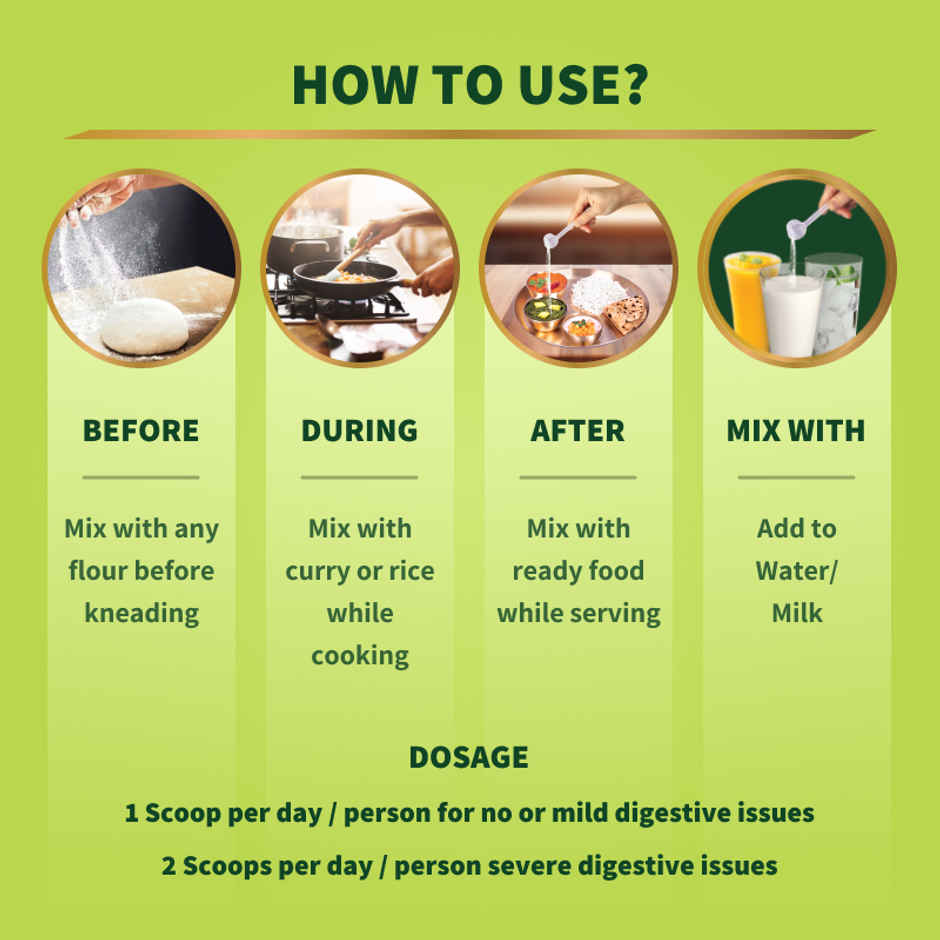 HOW TO USE?

BEFORE

Mix with any flour before kneading

DURING

Mix with curry or rice while cooking

AFTER

Mix with ready food while serving

MIX WITH

Add to Water/ Milk

DOSAGE

1 Scoop per day / person for no or mild digestive issues

2 Scoops per day / person severe digestive issues