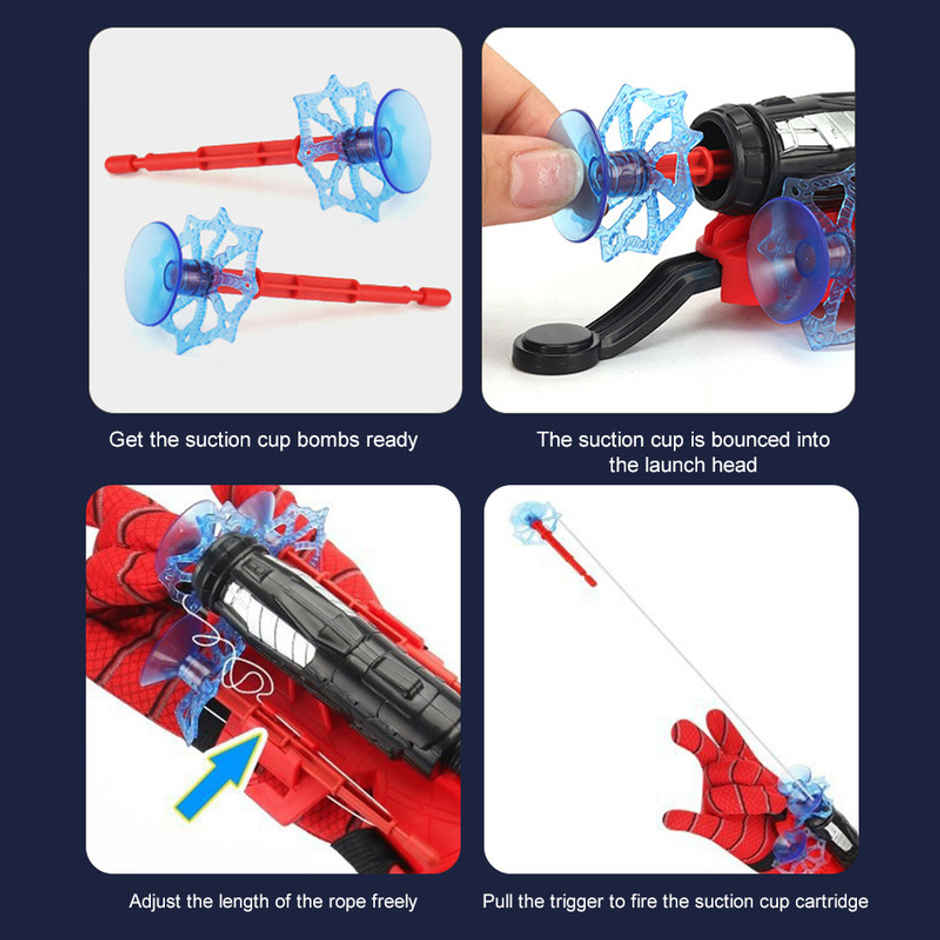 Get the suction cup bombs ready

The suction cup is bounced into the launch head

Adjust the length of the rope freely

Pull the trigger to fire the suction cup cartridge