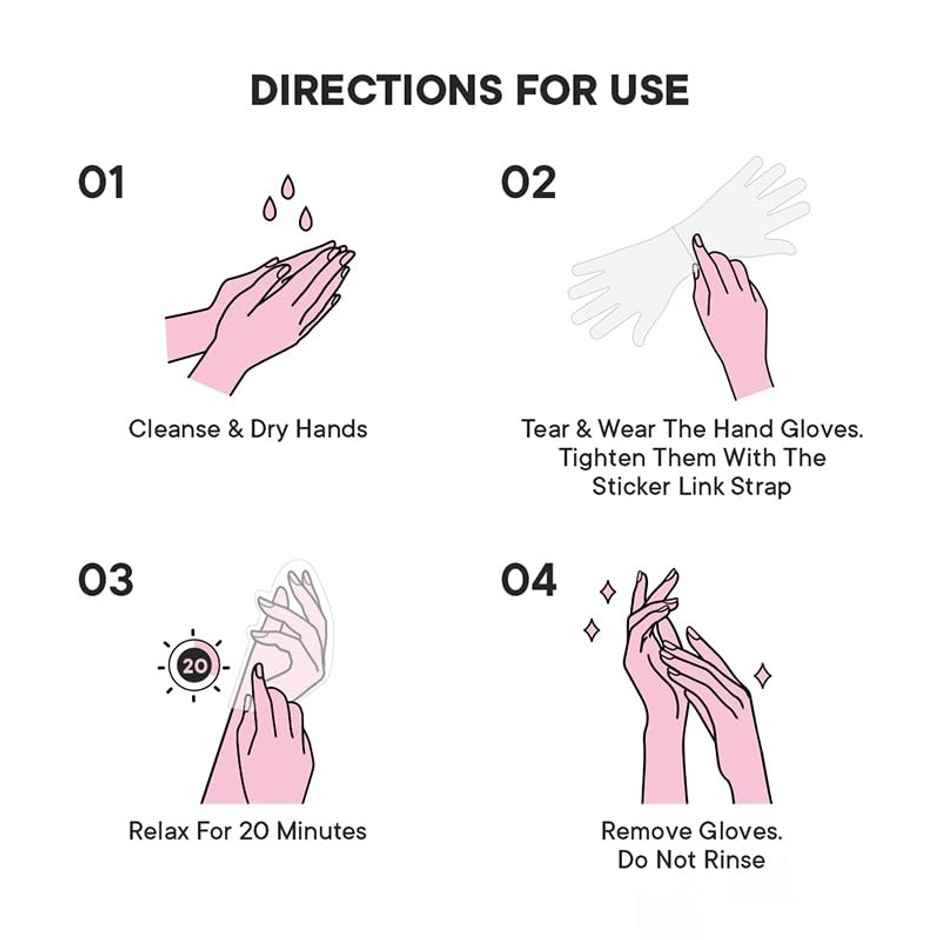 DIRECTIONS FOR USE

01

Cleanse & Dry Hands

02

Tear & Wear The Hand Gloves. Tighten Them With The Sticker Link Strap

03

20

Relax For 20 Minutes

04

Remove Gloves. Do Not Rinse