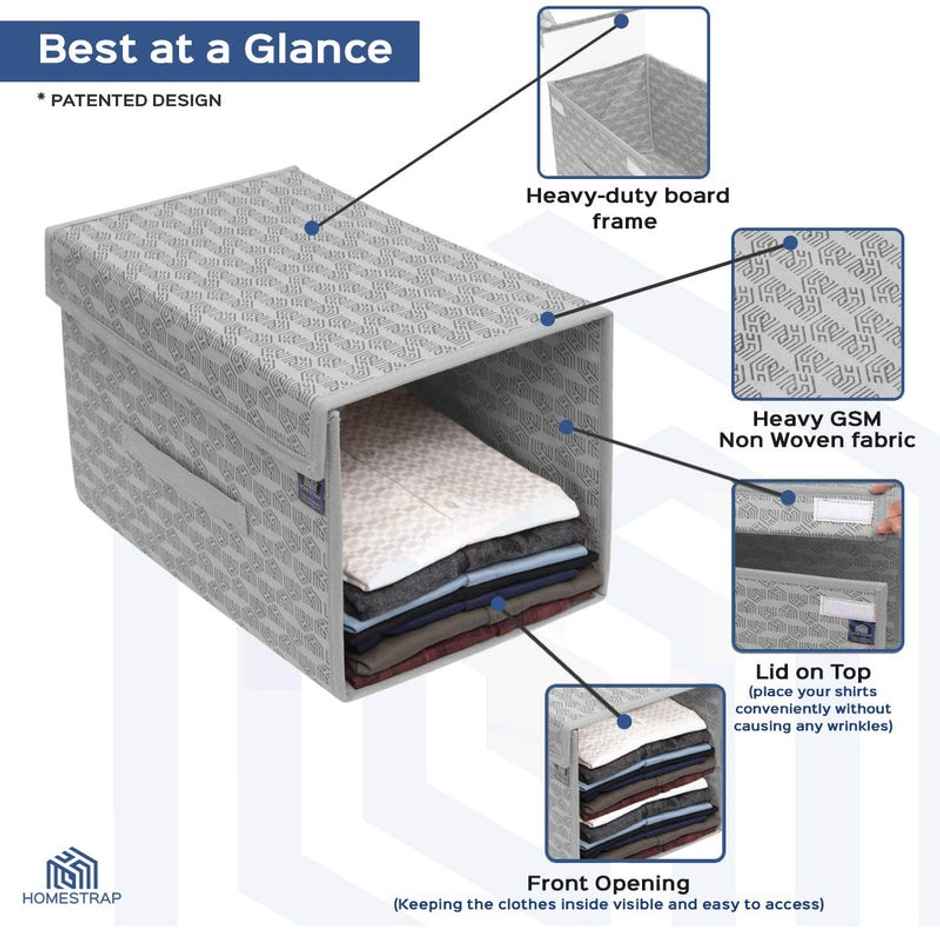 Best at a Glance

* PATENTED DESIGN

Heavy-duty board frame

Heavy GSM Non Woven fabric

Lid on Top
(place your shirts conveniently without causing any wrinkles)

Front Opening
(Keeping the clothes inside visible and easy to access)

HOMESTRAP