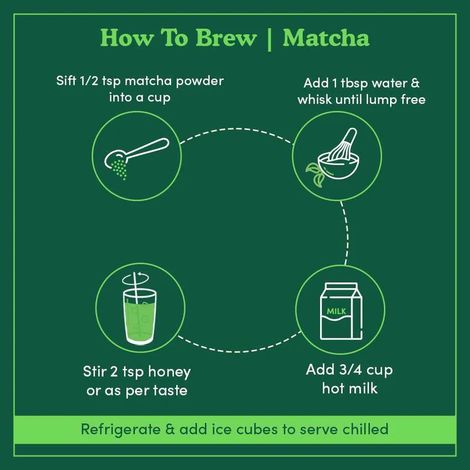 How To Brew | Matcha

Sift 1/2 tsp matcha powder into a cup

Add 1 tbsp water & whisk until lump free

MILK

Add 3/4 cup hot milk

Stir 2 tsp honey or as per taste

Refrigerate & add ice cubes to serve chilled