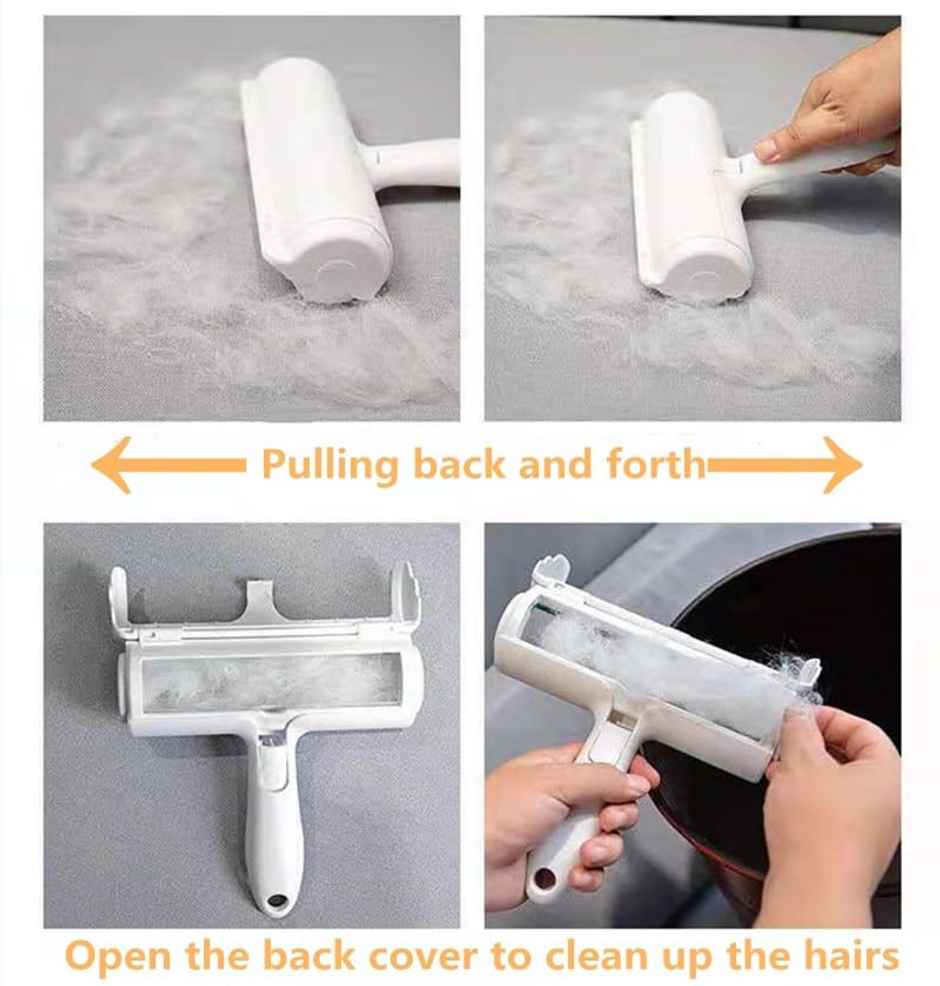 Pulling back and forth

Open the back cover to clean up the hairs