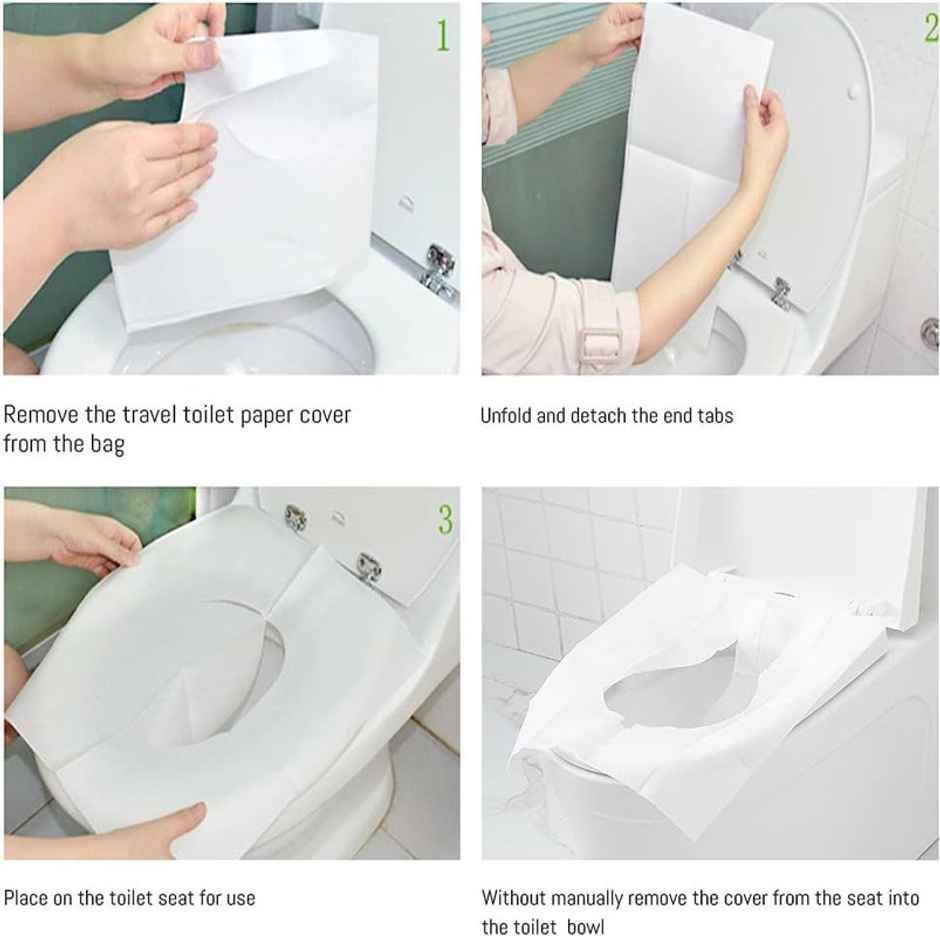 1

Remove the travel toilet paper cover from the bag

2

Unfold and detach the end tabs

3

Place on the toilet seat for use

Without manually remove the cover from the seat into the toilet bowl