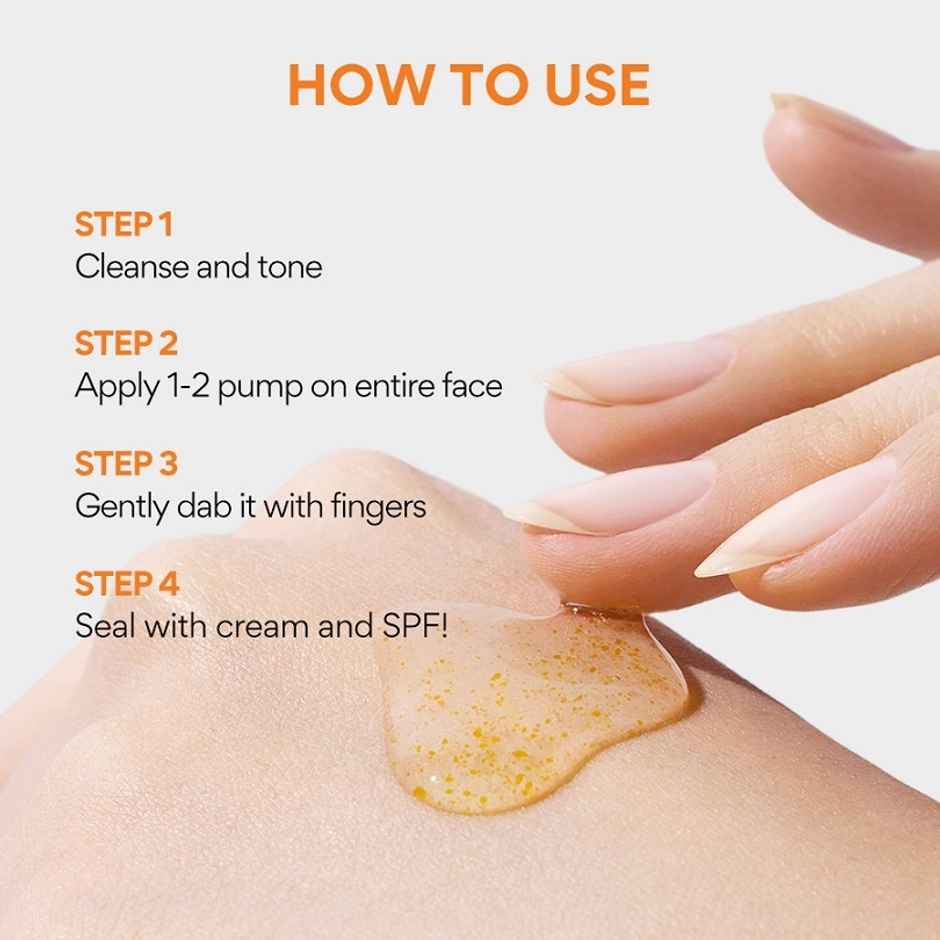 HOW TO USE

STEP 1
Cleanse and tone

STEP 2
Apply 1-2 pump on entire face

STEP 3
Gently dab it with fingers

STEP 4
Seal with cream and SPF!