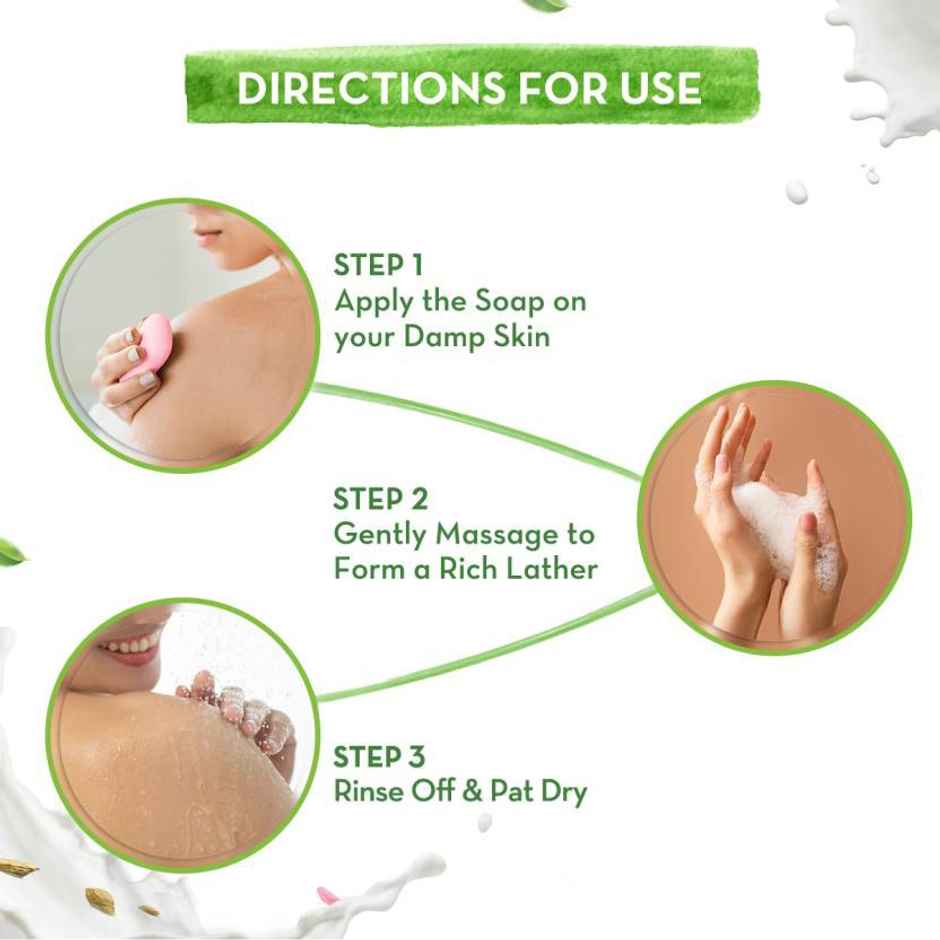 DIRECTIONS FOR USE

STEP 1
Apply the Soap on your Damp Skin

STEP 2
Gently Massage to Form a Rich Lather

STEP 3
Rinse Off & Pat Dry