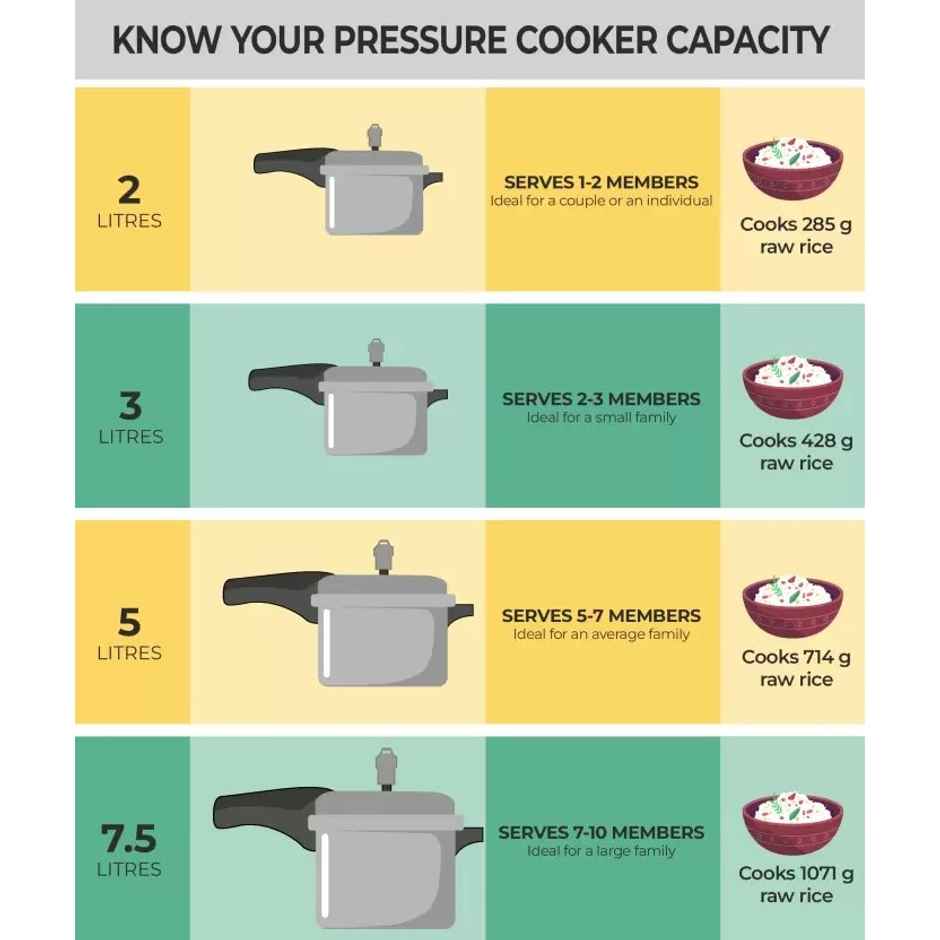 KNOW YOUR PRESSURE COOKER CAPACITY

2
LITRES

SERVES 1-2 MEMBERS
Ideal for a couple or an individual

Cooks 285 g raw rice

3
LITRES

SERVES 2-3 MEMBERS
Ideal for a small family

Cooks 428 g raw rice

5
LITRES

SERVES 5-7 MEMBERS
Ideal for an average family

Cooks 714 g raw rice

7.5
LITRES

SERVES 7-10 MEMBERS
Ideal for a large family

Cooks 1071 g raw rice