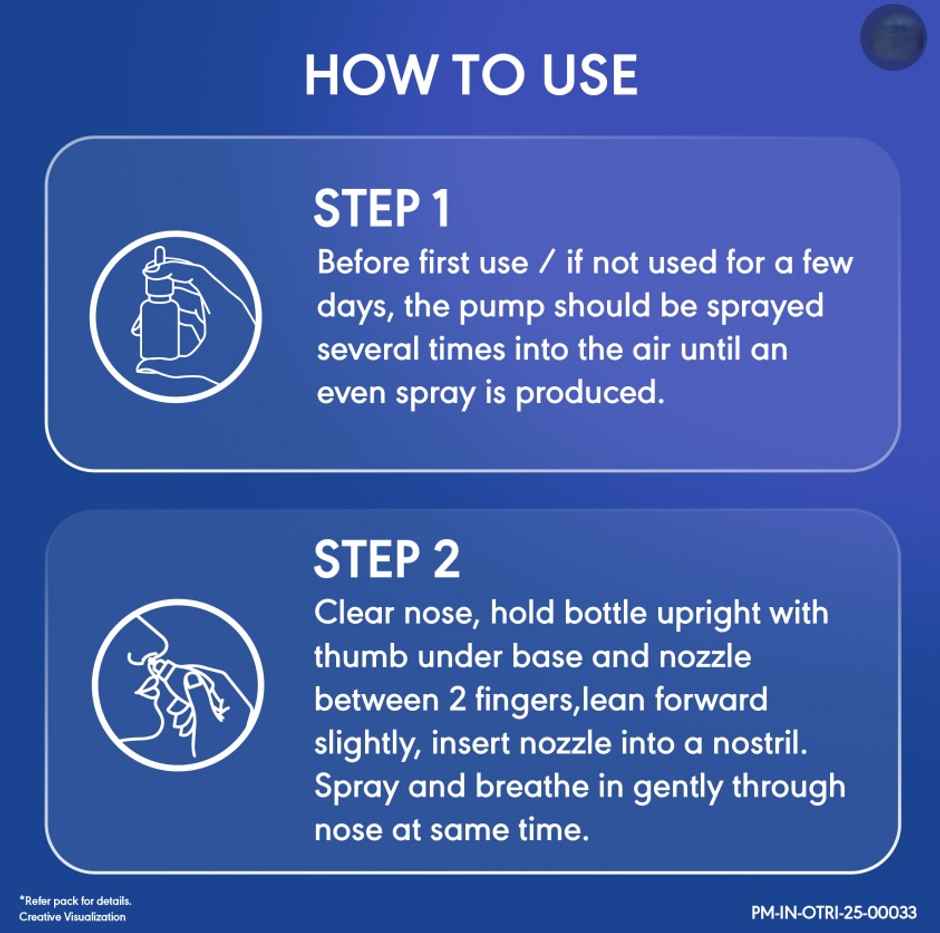 HOW TO USE

STEP 1
Before first use / if not used for a few days, the pump should be sprayed several times into the air until an even spray is produced.

STEP 2
Clear nose, hold bottle upright with thumb under base and nozzle between 2 fingers,lean forward slightly, insert nozzle into a nostril. Spray and breathe in gently through nose at same time.

*Refer pack for details.
Creative Visualization

PM-IN-OTRI-25-00033