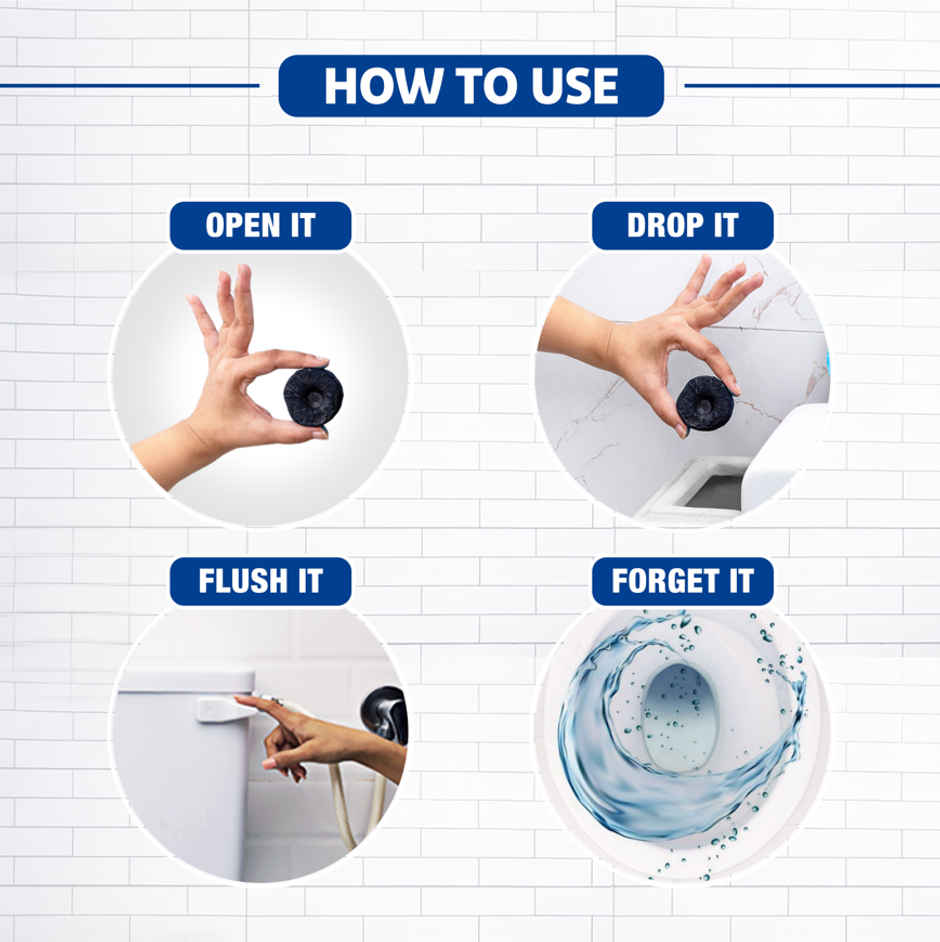 HOW TO USE

OPEN IT

DROP IT

FLUSH IT

FORGET IT