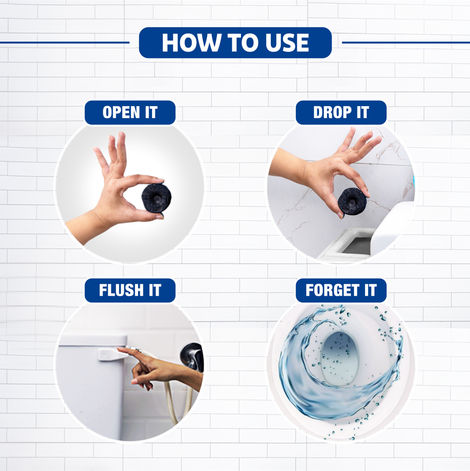 HOW TO USE

OPEN IT

DROP IT

FLUSH IT

FORGET IT