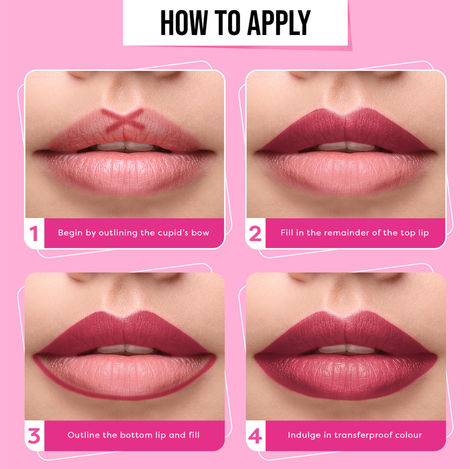 HOW TO APPLY

1 Begin by outlining the cupid's bow

2 Fill in the remainder of the top lip

3 Outline the bottom lip and fill

4 Indulge in transferproof colour