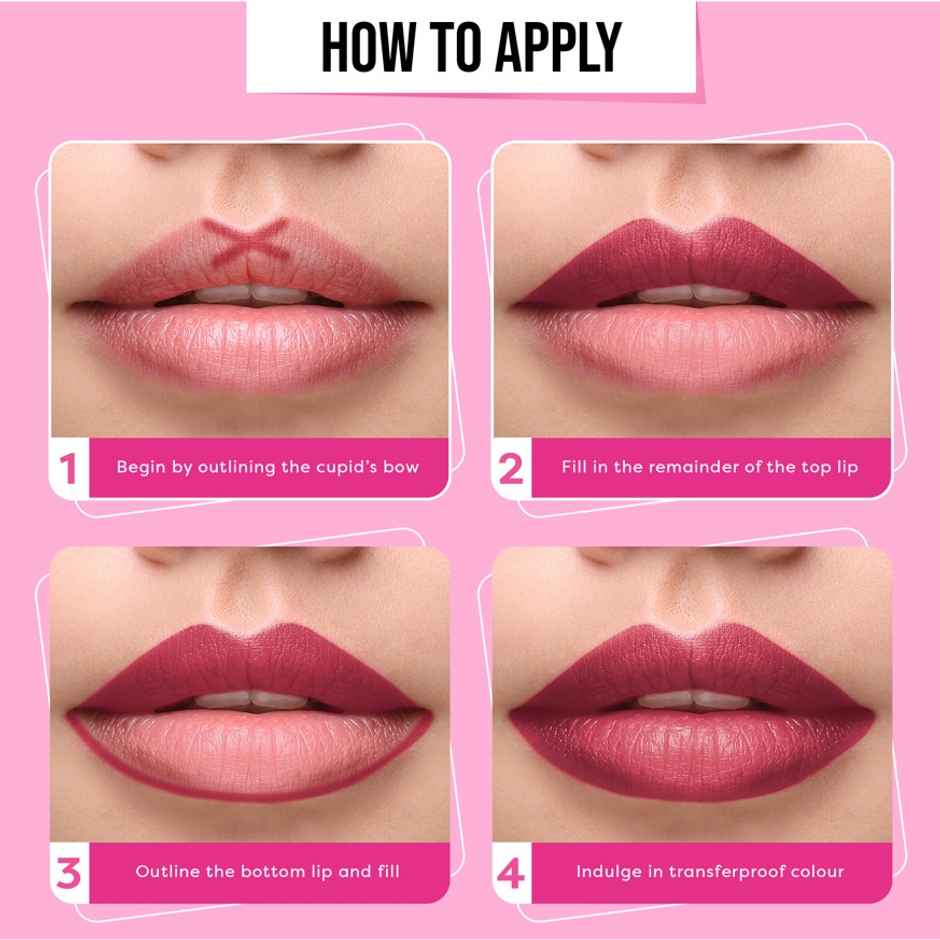 HOW TO APPLY

1 Begin by outlining the cupid's bow

2 Fill in the remainder of the top lip

3 Outline the bottom lip and fill

4 Indulge in transferproof colour