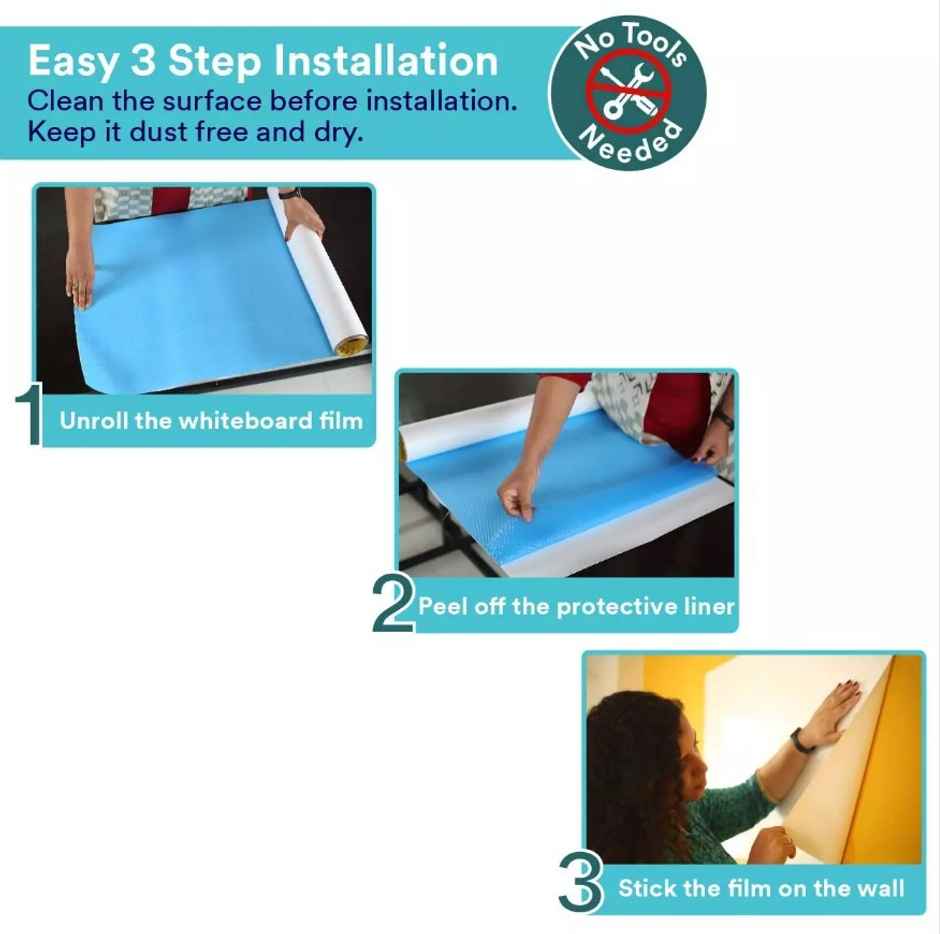 Easy 3 Step Installation
Clean the surface before installation.
Keep it dust free and dry.

No Tools Needed

1 Unroll the whiteboard film

2 Peel off the protective liner

3 Stick the film on the wall