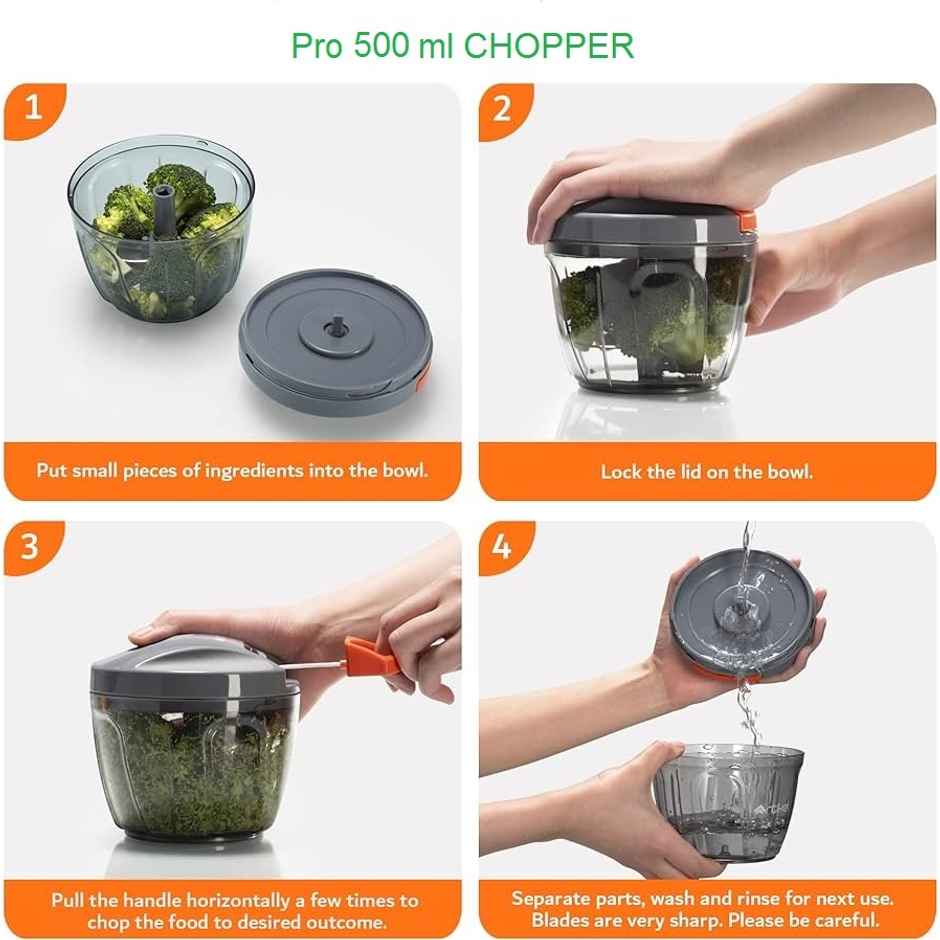 Pro 500 ml CHOPPER

1

Put small pieces of ingredients into the bowl.

2

Lock the lid on the bowl.

3

Pull the handle horizontally a few times to chop the food to desired outcome.

4

Separate parts, wash and rinse for next use. Blades are very sharp. Please be careful.