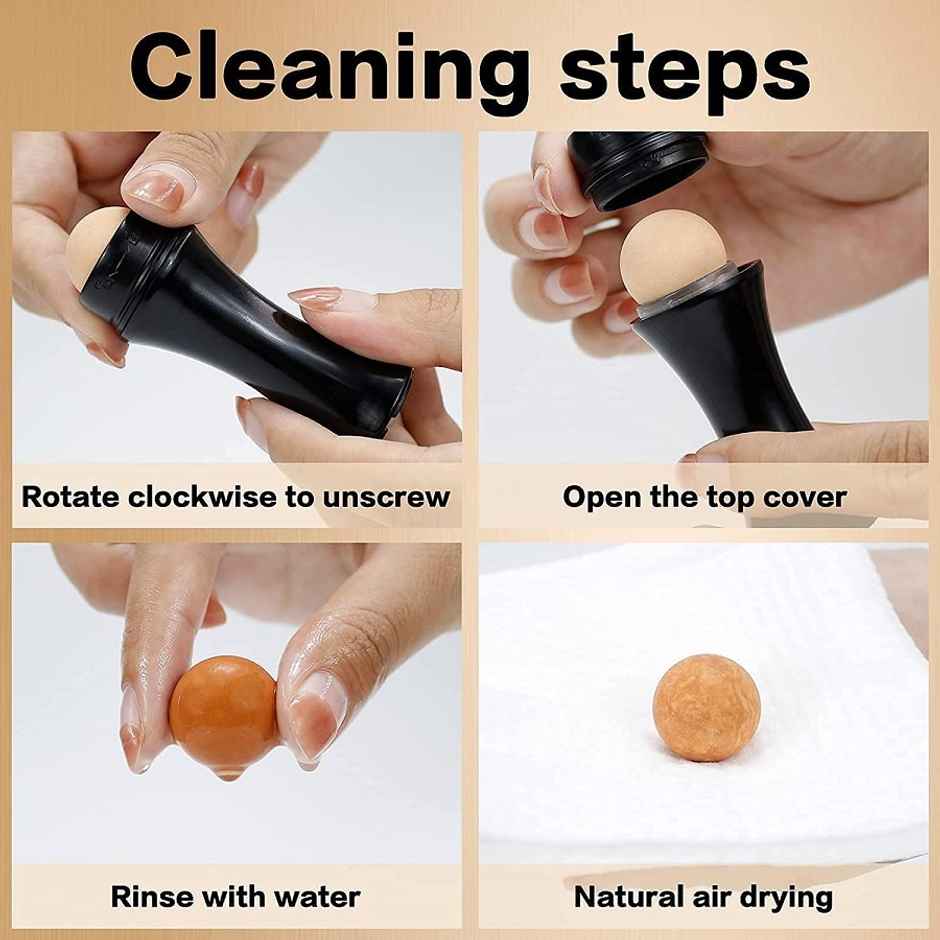 Cleaning steps

Rotate clockwise to unscrew

Open the top cover

Rinse with water

Natural air drying