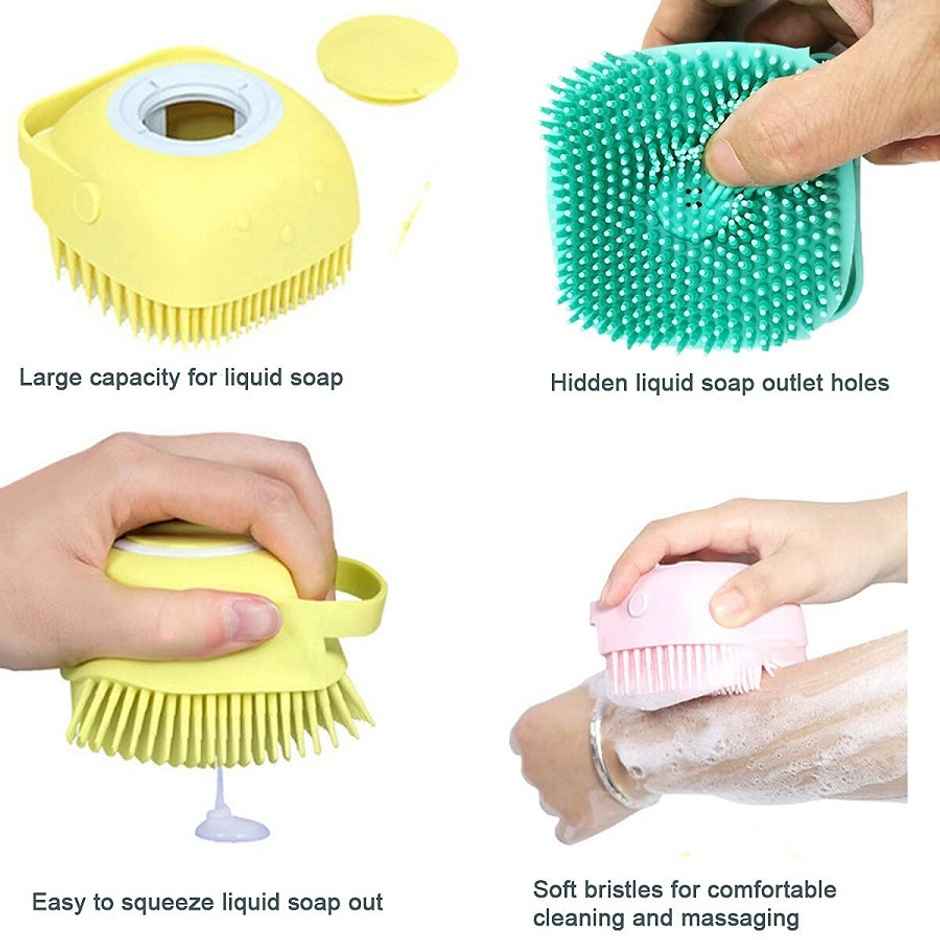 Large capacity for liquid soap

Hidden liquid soap outlet holes

Easy to squeeze liquid soap out

Soft bristles for comfortable cleaning and massaging