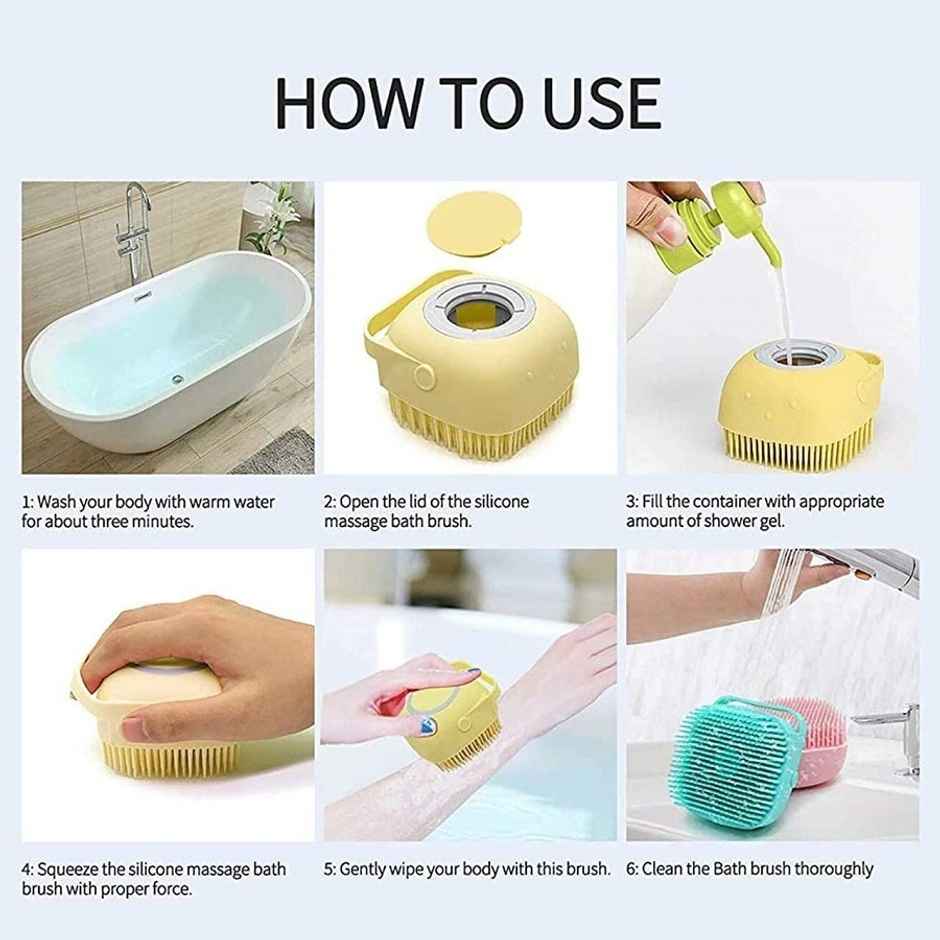 HOW TO USE

1: Wash your body with warm water for about three minutes.

2: Open the lid of the silicone massage bath brush.

3: Fill the container with appropriate amount of shower gel.

4: Squeeze the silicone massage bath brush with proper force.

5: Gently wipe your body with this brush.

6: Clean the Bath brush thoroughly