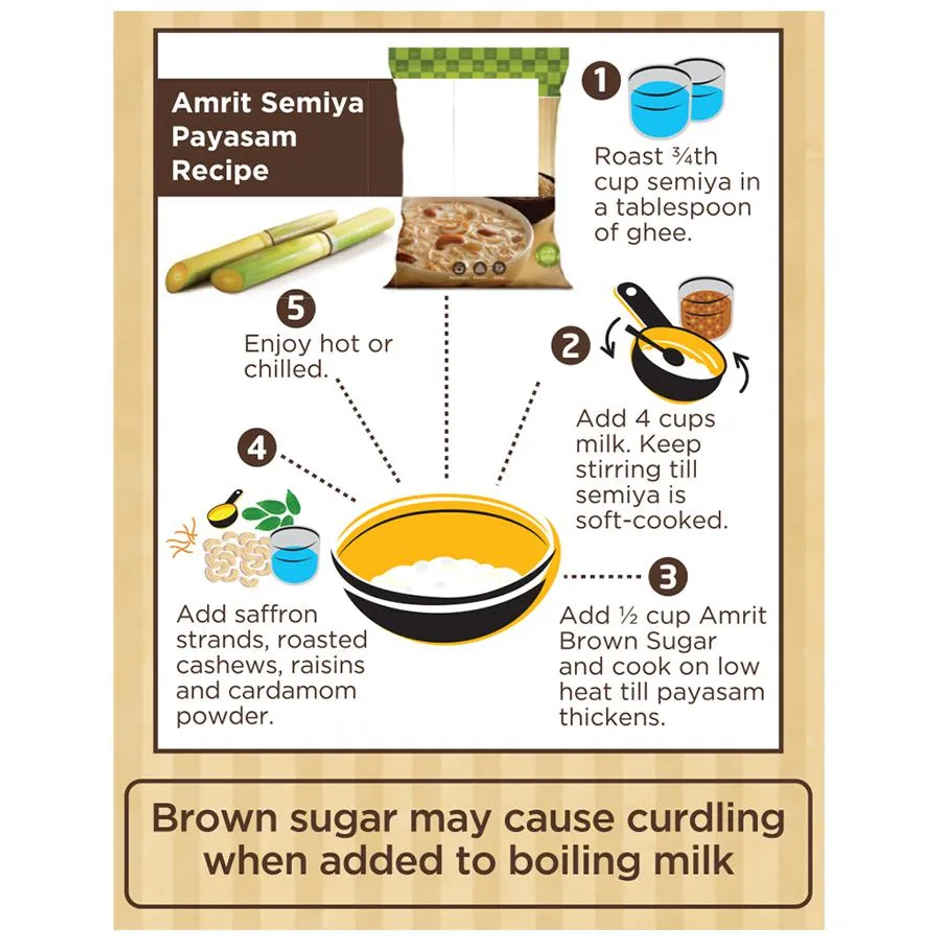 Amrit Semiya Payasam Recipe

1
Roast ¾th cup semiya in a tablespoon of ghee.

2
Add 4 cups milk. Keep stirring till semiya is soft-cooked.

3
Add ½ cup Amrit Brown Sugar and cook on low heat till payasam thickens.

4
Add saffron strands, roasted cashews, raisins and cardamom powder.

5
Enjoy hot or chilled.

Brown sugar may cause curdling when added to boiling milk