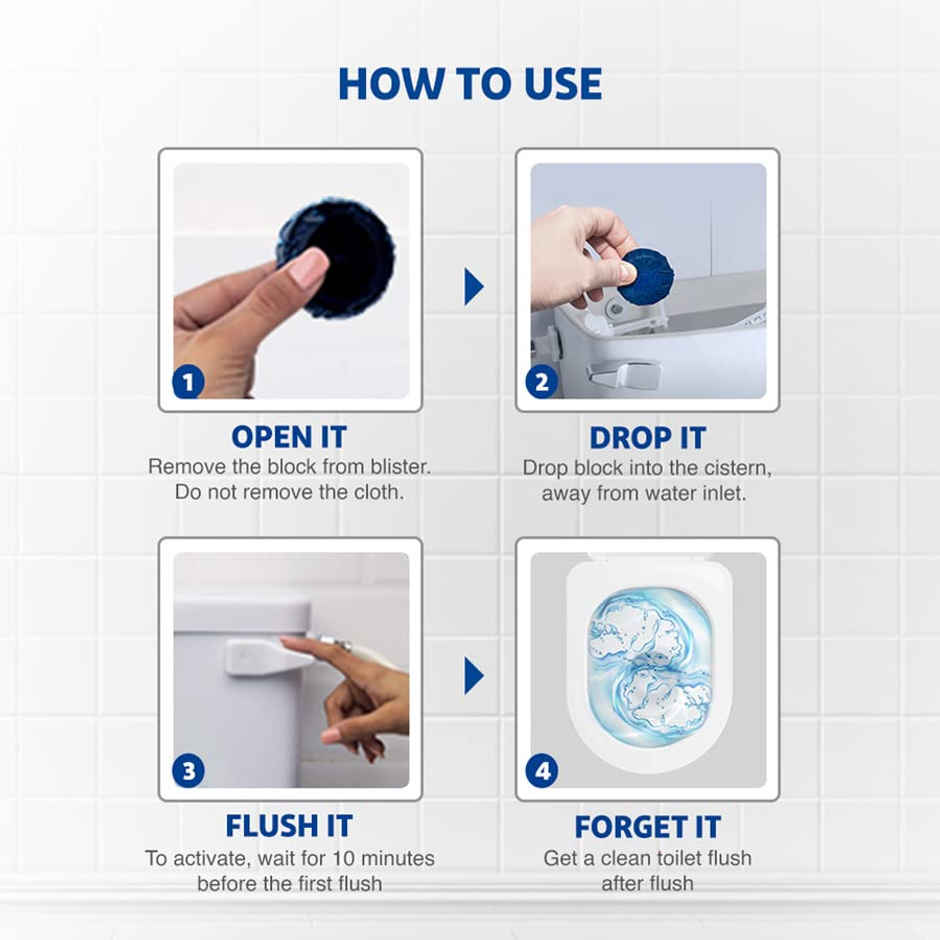 HOW TO USE

1

OPEN IT
Remove the block from blister. Do not remove the cloth.

2

DROP IT
Drop block into the cistern, away from water inlet.

3

FLUSH IT
To activate, wait for 10 minutes before the first flush

4

FORGET IT
Get a clean toilet flush after flush