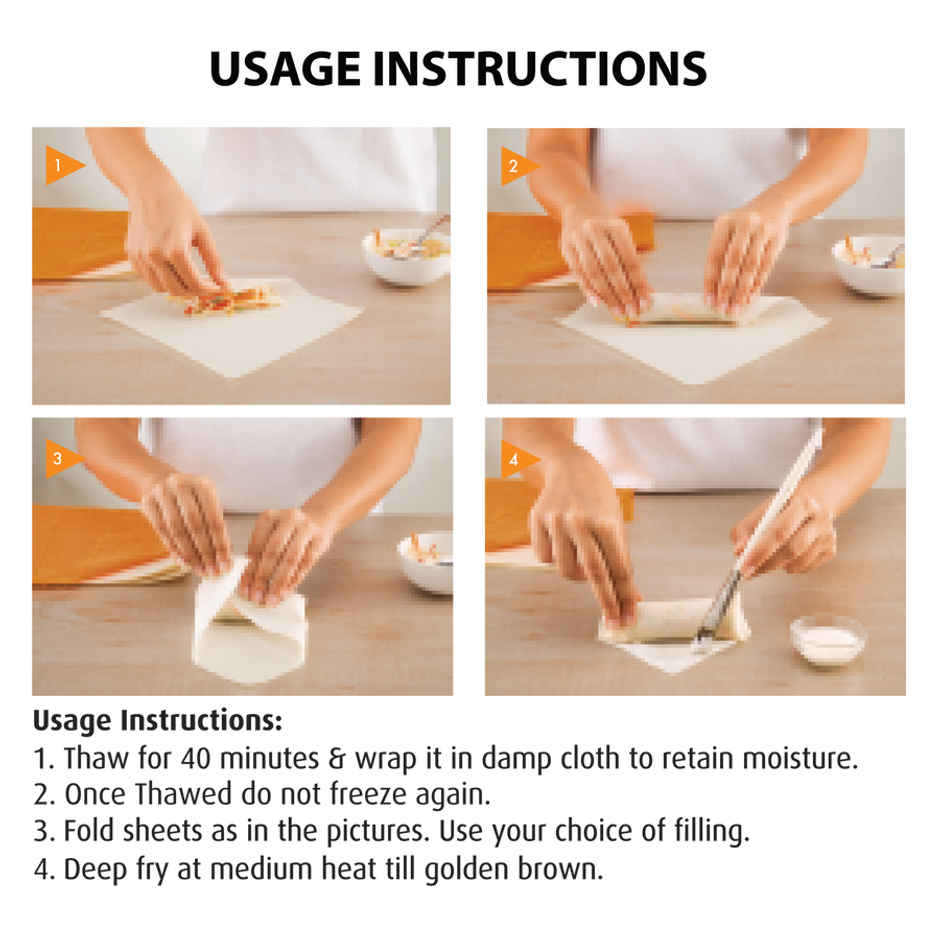 USAGE INSTRUCTIONS

1

2

3

4

Usage Instructions:
1. Thaw for 40 minutes & wrap it in damp cloth to retain moisture.
2. Once Thawed do not freeze again.
3. Fold sheets as in the pictures. Use your choice of filling.
4. Deep fry at medium heat till golden brown.